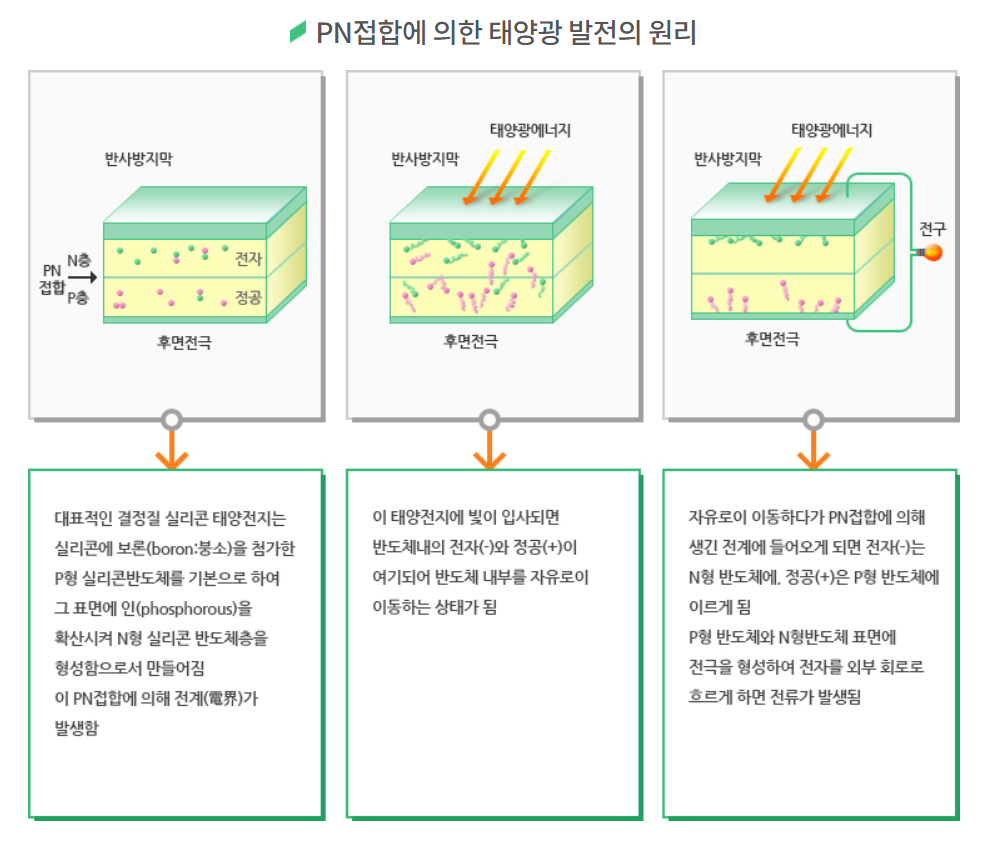 PN접합에 의한 태양광 발전의 원리

반사방지막
PN 접합
N층
P층
전자
정공
후면전극

태양광에너지
반사방지막
후면전극

태양광에너지
반사방지막
전구
후면전극

대표적인 결정질 실리콘 태양전지는 실리콘에 보론(boron:붕소)을 첨가한 P형 실리콘반도체를 기본으로 하여 그 표면에 인(phosphorous)을 확산시켜 N형 실리콘 반도체층을 형성함으로서 만들어짐
이 PN접합에 의해 전계(電界)가 발생함

이 태양전지에 빛이 입사되면 반도체내의 전자(-)와 정공(+)이 여기되어 반도체 내부를 자유로이 이동하는 상태가 됨

자유로이 이동하다가 PN접합에 의해 생긴 전계에 들어오게 되면 전자(-)는 N형 반도체에, 정공(+)은 P형 반도체에 이르게 됨
P형 반도체와 N형반도체 표면에 전극을 형성하여 전자를 외부 회로로 흐르게 하면 전류가 발생됨