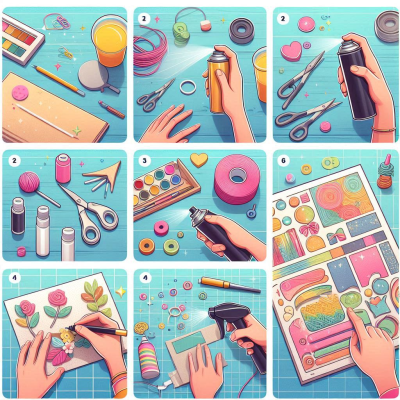 2

2

2

3

6

4

4