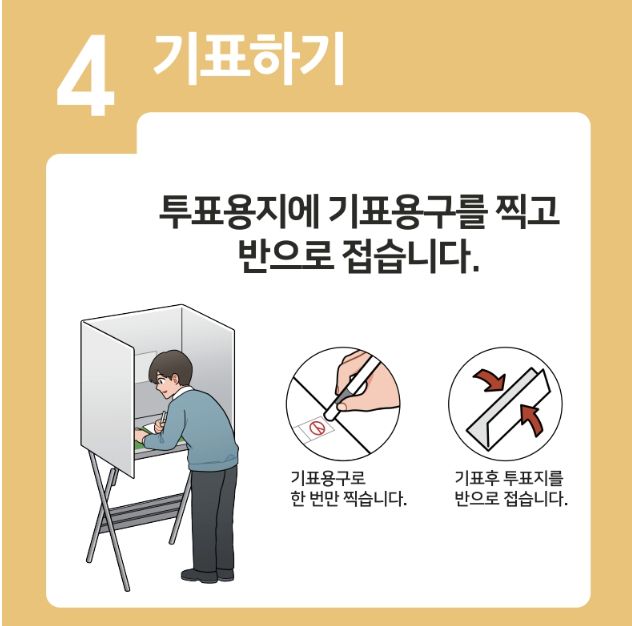 4 기표하기

투표용지에 기표용구를 찍고 반으로 접습니다.

기표용구로 한 번만 찍습니다.

기표후 투표지를 반으로 접습니다.