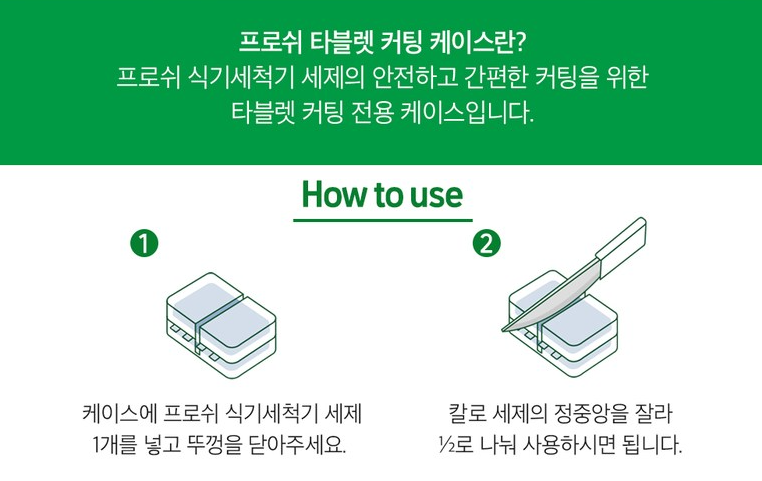 프로쉬 타블렛 커팅 케이스란?
프로쉬 식기세척기 세제의 안전하고 간편한 커팅을 위한 타블렛 커팅 전용 케이스입니다.

How to use

1

케이스에 프로쉬 식기세척기 세제 1개를 넣고 뚜껑을 닫아주세요.

2

칼로 세제의 정중앙을 잘라 ½로 나눠 사용하시면 됩니다.