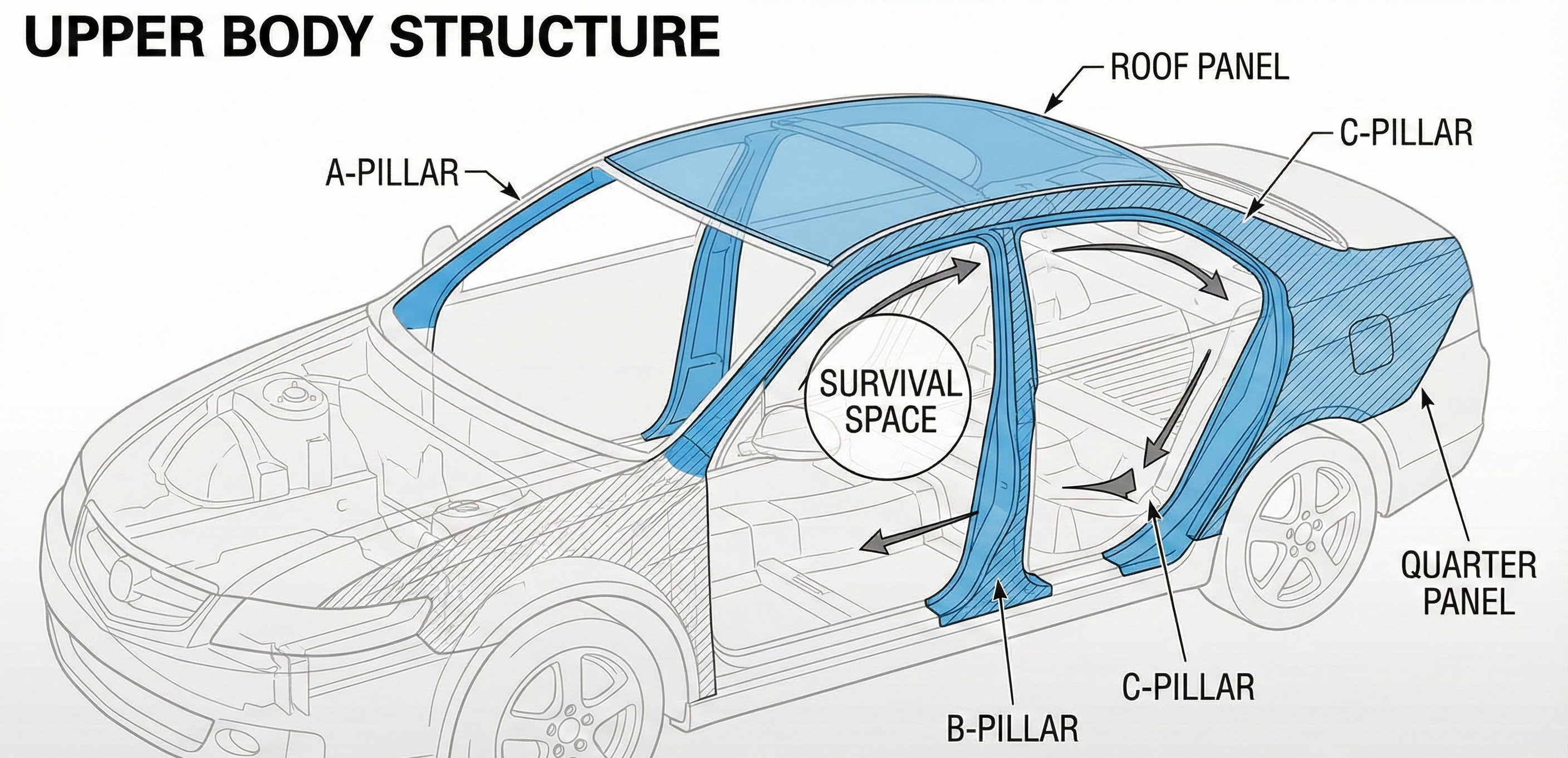 UPPER BODY STRUCTURE

ROOF PANEL

C-PILLAR

A-PILLAR

SURVIVAL SPACE

QUARTER PANEL

C-PILLAR

B-PILLAR