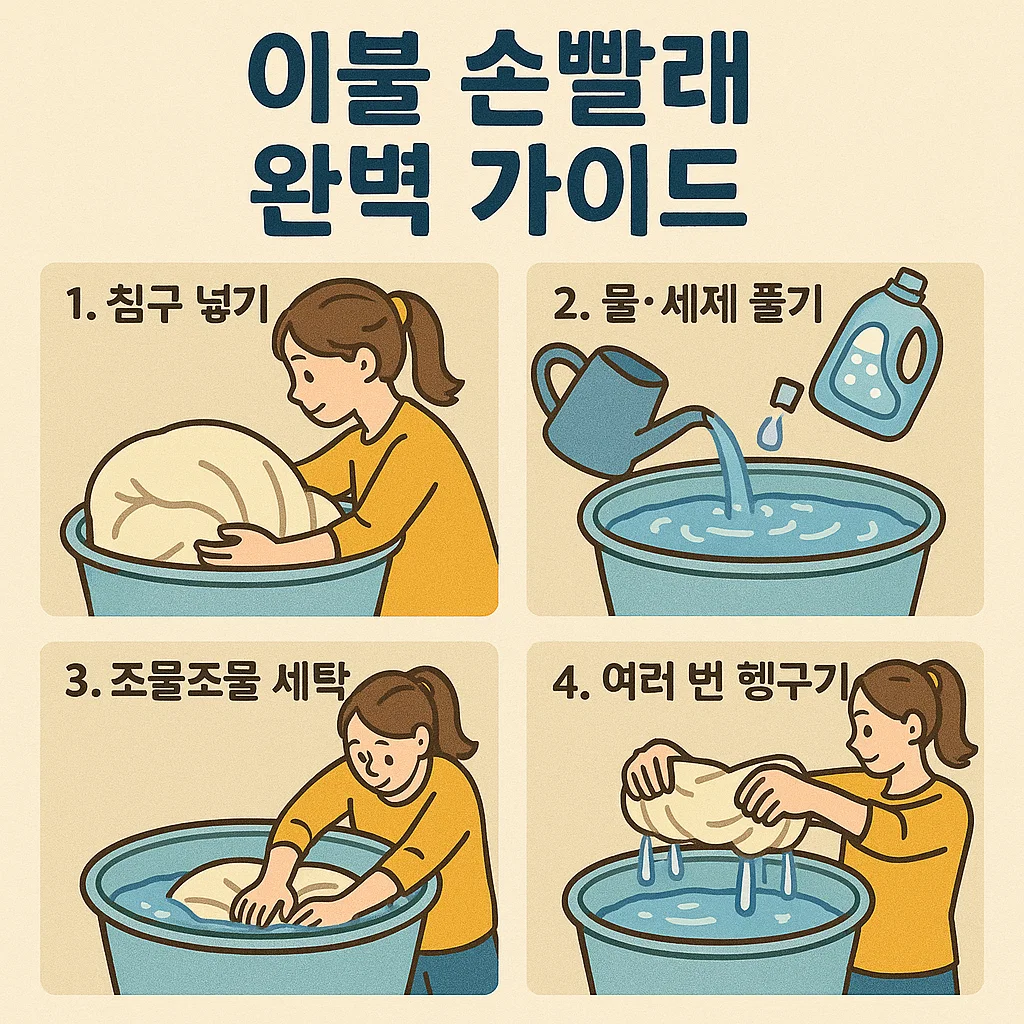 이불 손빨래
완벽 가이드

1. 침구 넣기

2. 물·세제 풀기

3. 조물조물 세탁

4. 여러 번 헹구기