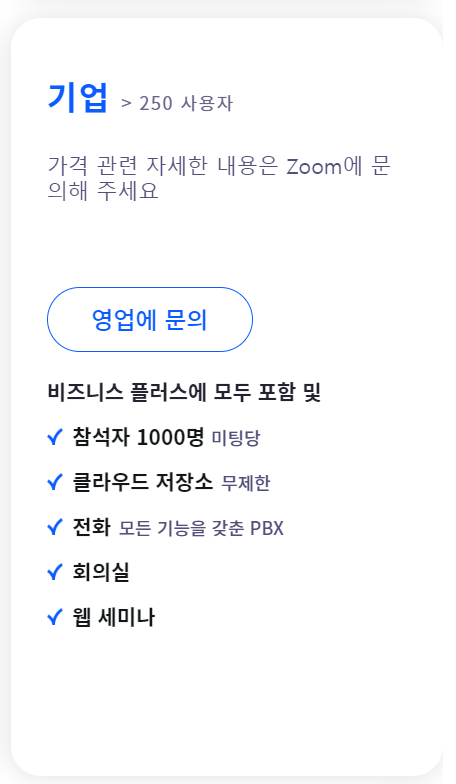 기업 > 250 사용자

가격 관련 자세한 내용은 Zoom에 문의해 주세요

영업에 문의

비즈니스 플러스에 모두 포함 및

✓ 참석자 1000명 미팅당

✓ 클라우드 저장소 무제한

✓ 전화 모든 기능을 갖춘 PBX

✓ 회의실

✓ 웹 세미나