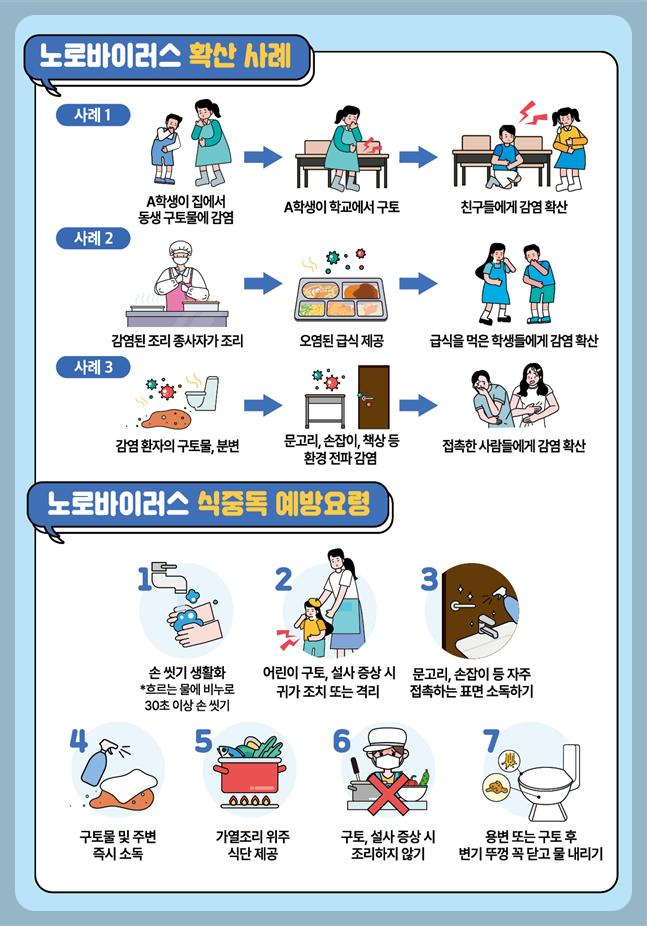 노로바이러스 확산 사례

사례 1

A학생이 집에서 동생 구토물에 감염

A학생이 학교에서 구토

친구들에게 감염 확산

사례 2

감염된 조리 종사자가 조리

오염된 급식 제공

급식을 먹은 학생들에게 감염 확산

사례 3

감염 환자의 구토물, 분변

문고리, 손잡이, 책상 등 환경 전파 감염

접촉한 사람들에게 감염 확산

노로바이러스 식중독 예방요령

1
손 씻기 생활화
*흐르는 물에 비누로 30초 이상 손 씻기

2
어린이 구토, 설사 증상 시 귀가 조치 또는 격리

3
문고리, 손잡이 등 자주 접촉하는 표면 소독하기

4
구토물 및 주변 즉시 소독

5
가열조리 위주 식단 제공

6
구토, 설사 증상 시 조리하지 않기

7
용변 또는 구토 후 변기 뚜껑 꼭 닫고 물 내리기