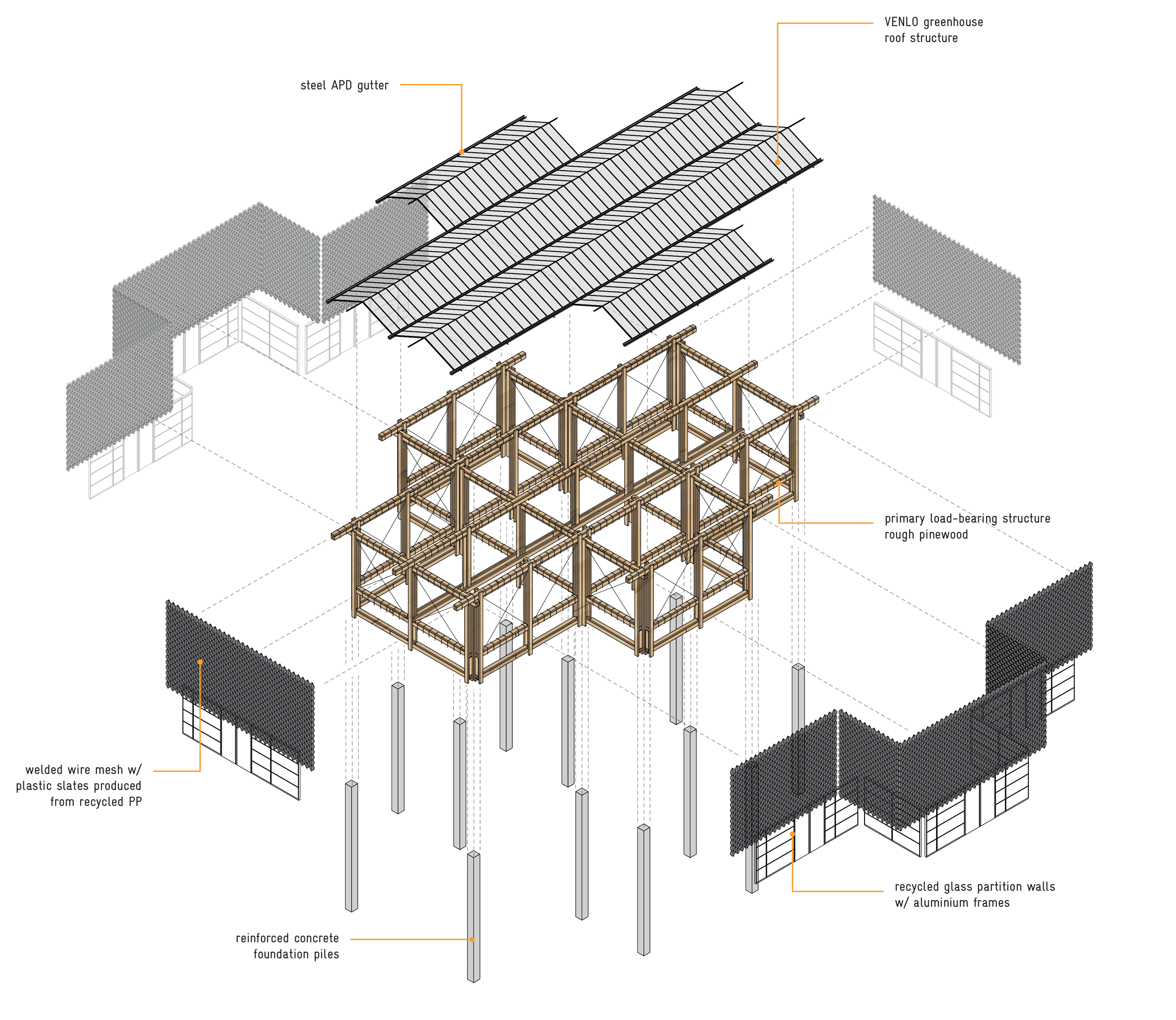 VENLO greenhouse roof structure

steel APD gutter

primary load-bearing structure rough pinewood

welded wire mesh w/ plastic slates produced from recycled PP

recycled glass partition walls w/ aluminium frames

reinforced concrete foundation piles