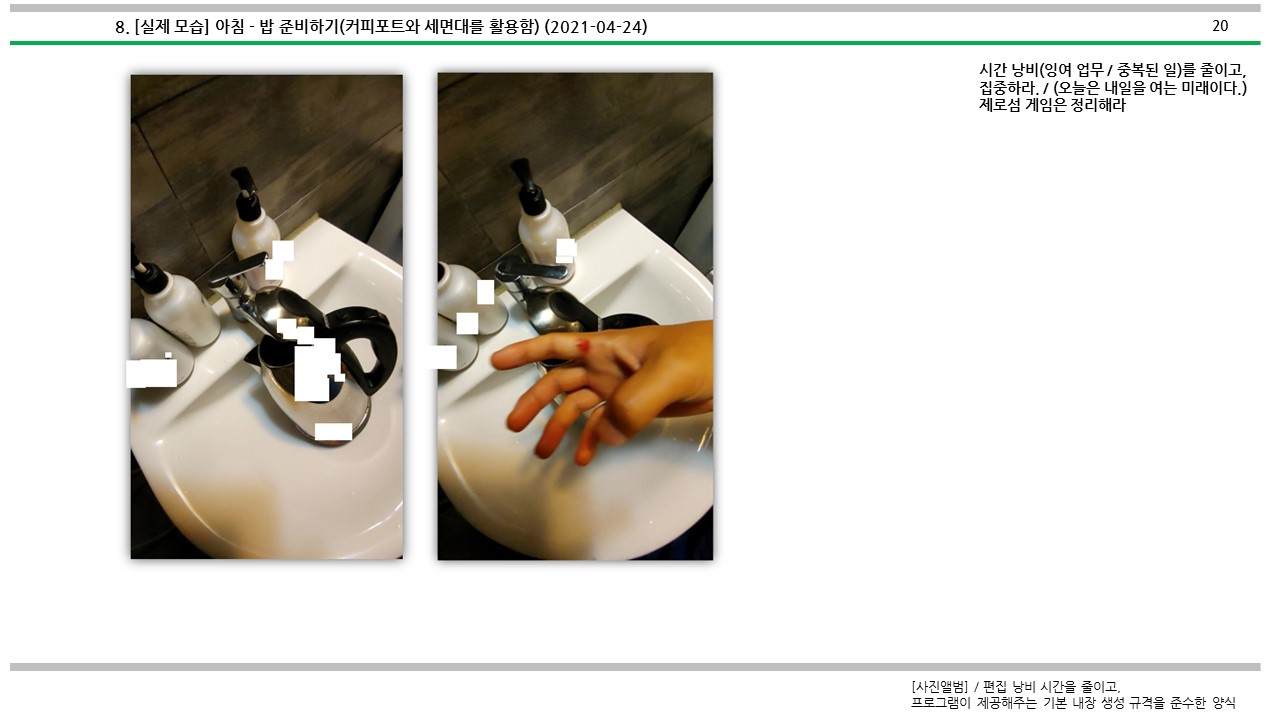 8. [실제 모습] 아침 - 밥 준비하기(커피포트와 세면대를 활용함) (2021-04-24)

20

시간 낭비(잉여 업무 / 중복된 일)를 줄이고, 집중하라. / (오늘은 내일을 여는 미래이다.) 제로섬 게임은 정리해라

[사진앨범] / 편집 낭비 시간을 줄이고,
프로그램이 제공해주는 기본 내장 생성 규격을 준수한 양식