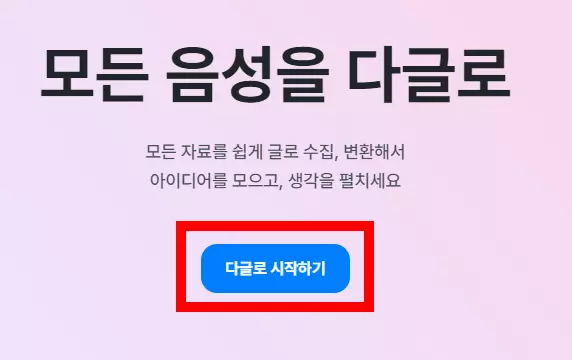 모든 음성을 다글로

모든 자료를 쉽게 글로 수집, 변환해서
아이디어를 모으고, 생각을 펼치세요

다글로 시작하기