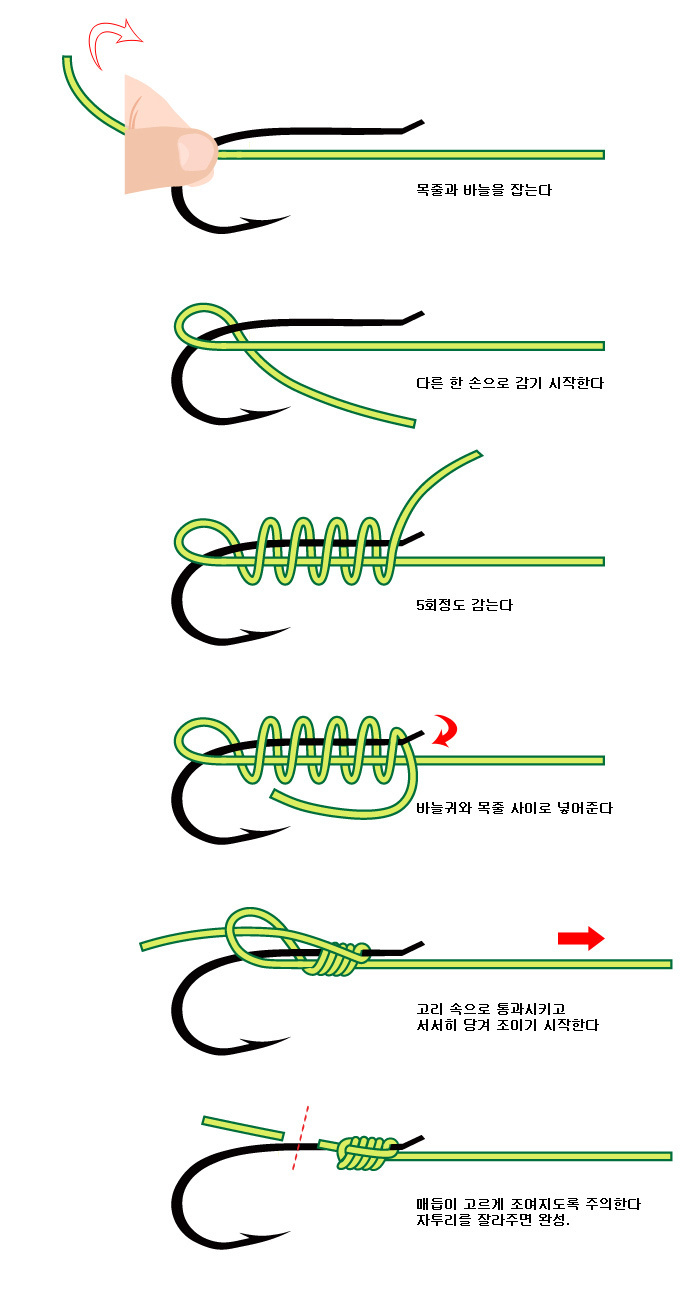 목줄과 바늘을 잡는다

다른 한 손으로 감기 시작한다

5회정도 감는다

바늘귀와 목줄 사이로 넣어준다

고리 속으로 통과시키고
서서히 당겨 조이기 시작한다

매듭이 고르게 조여지도록 주의한다
자투리를 잘라주면 완성.