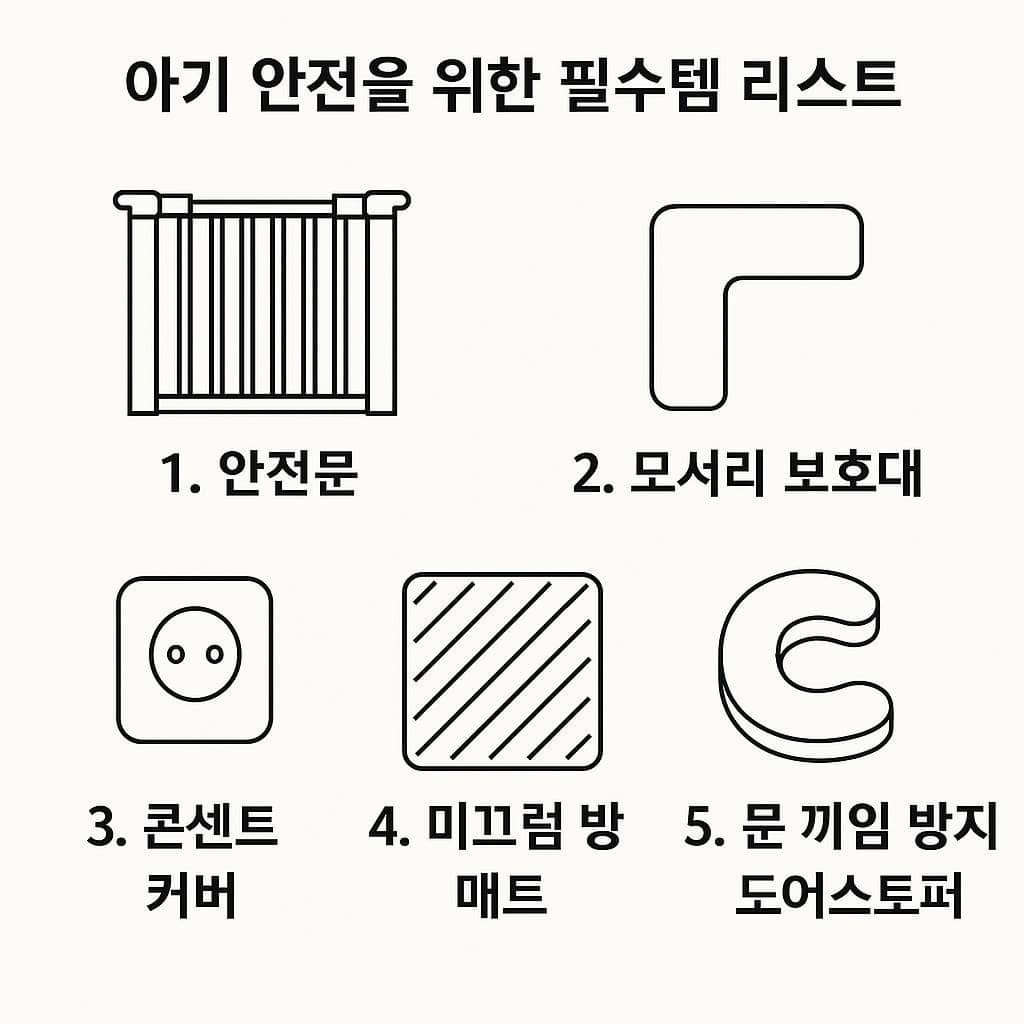 아기 안전을 위한 필수템 리스트

1. 안전문

2. 모서리 보호대

3. 콘센트 커버

4. 미끄럼 방 매트

5. 문 끼임 방지 도어스토퍼