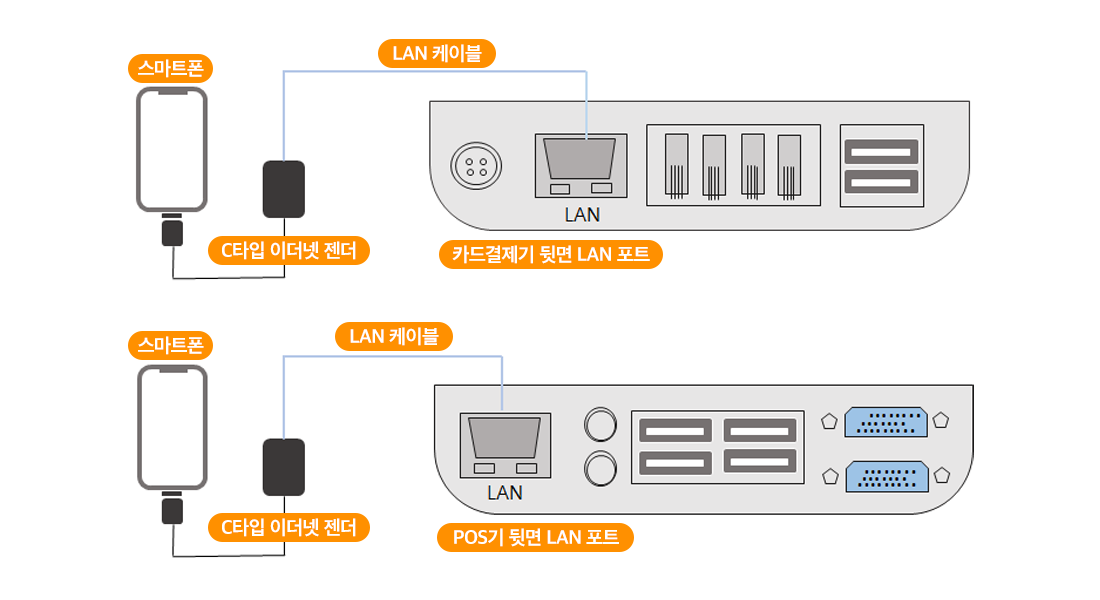 스마트폰

LAN 케이블

LAN

C타입 이더넷 젠더

카드결제기 뒷면 LAN 포트

스마트폰

LAN 케이블

LAN

C타입 이더넷 젠더

POS기 뒷면 LAN 포트