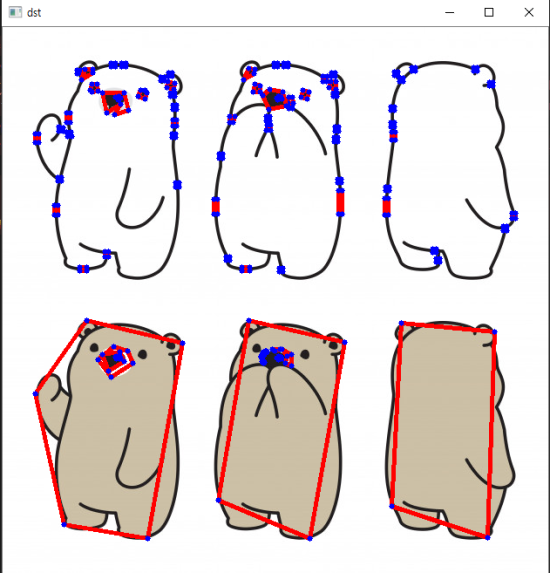 dst