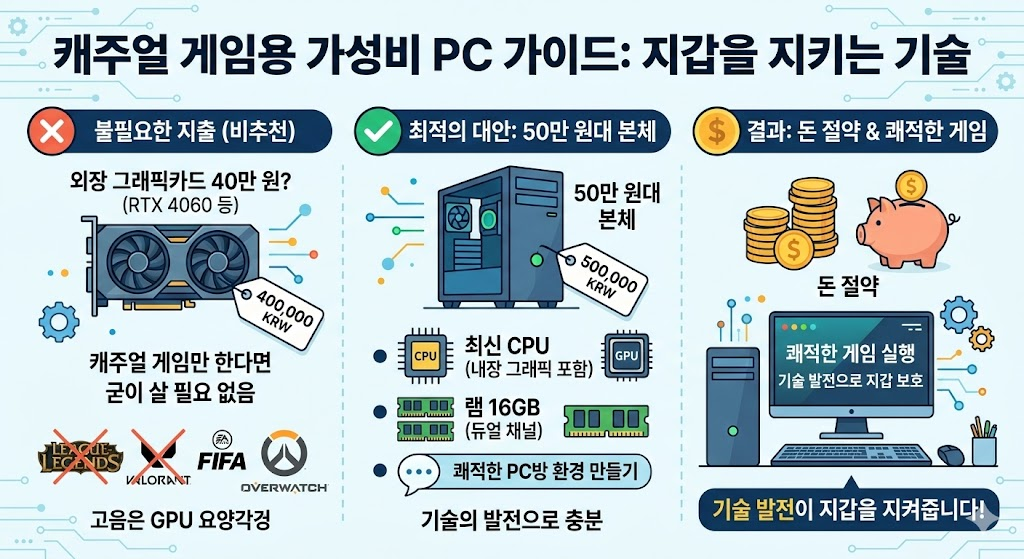 캐주얼 게임용 가성비 PC 가이드: 지갑을 지키는 기술

불필요한 지출 (비추천)

외장 그래픽카드 40만 원?
(RTX 4060 등)

400,000 KRW

캐주얼 게임만 한다면
굳이 살 필요 없음

LEAGUE OF LEGENDS
VALORANT
EA
FIFA
OVERWATCH

고음은 GPU 요양각경

최적의 대안: 50만 원대 본체

50만 원대
본체

500,000 KRW

CPU
최신 CPU
(내장 그래픽 포함)
GPU

램 16GB
(듀얼 채널)

쾌적한 PC방 환경 만들기

기술의 발전으로 충분

결과: 돈 절약 & 쾌적한 게임

돈 절약

쾌적한 게임 실행
기술 발전으로 지갑 보호

기술 발전이 지갑을 지켜줍니다!