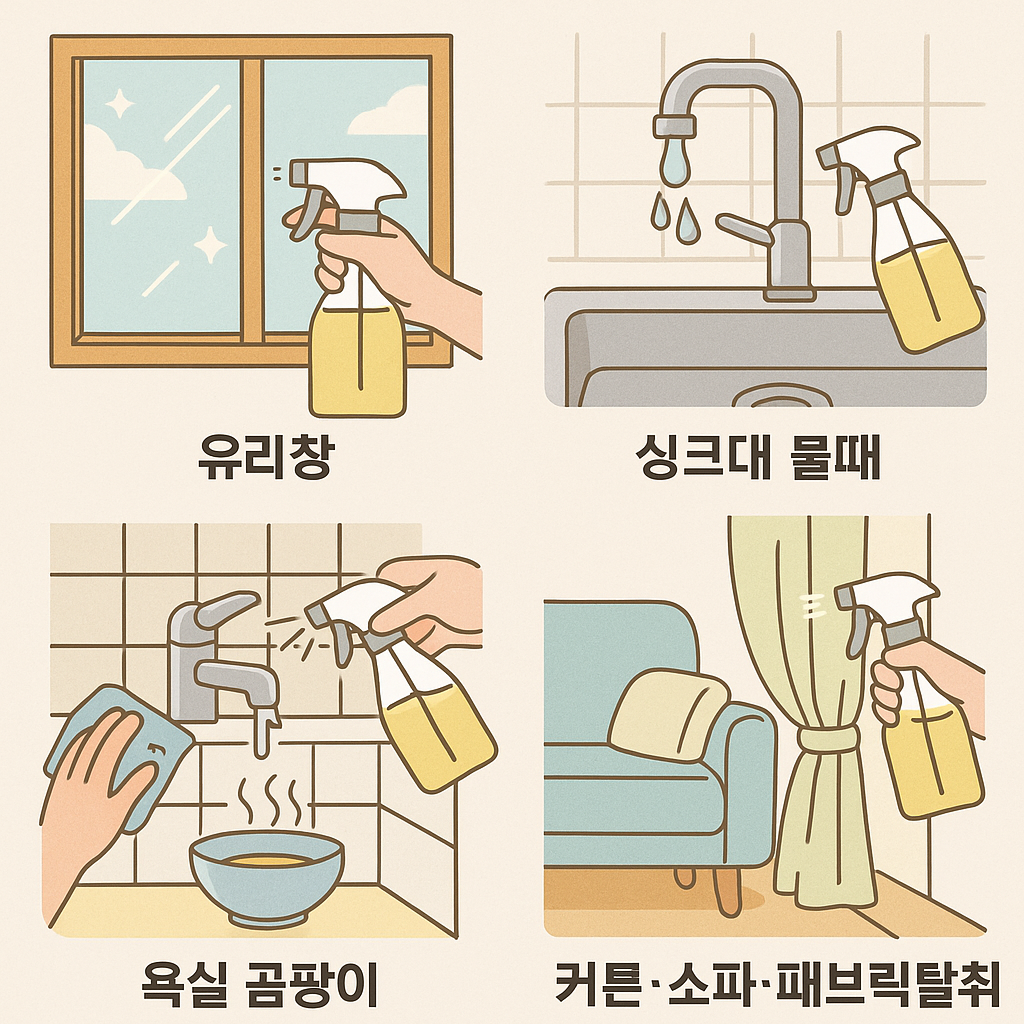 유리창

싱크대 물때

욕실 곰팡이

커튼·소파·패브릭탈취