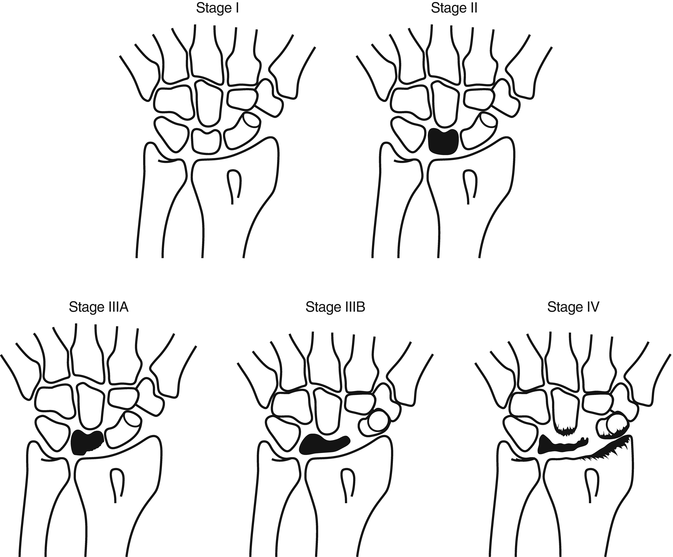 Stage I

Stage II

Stage IIIA

Stage IIIB

Stage IV