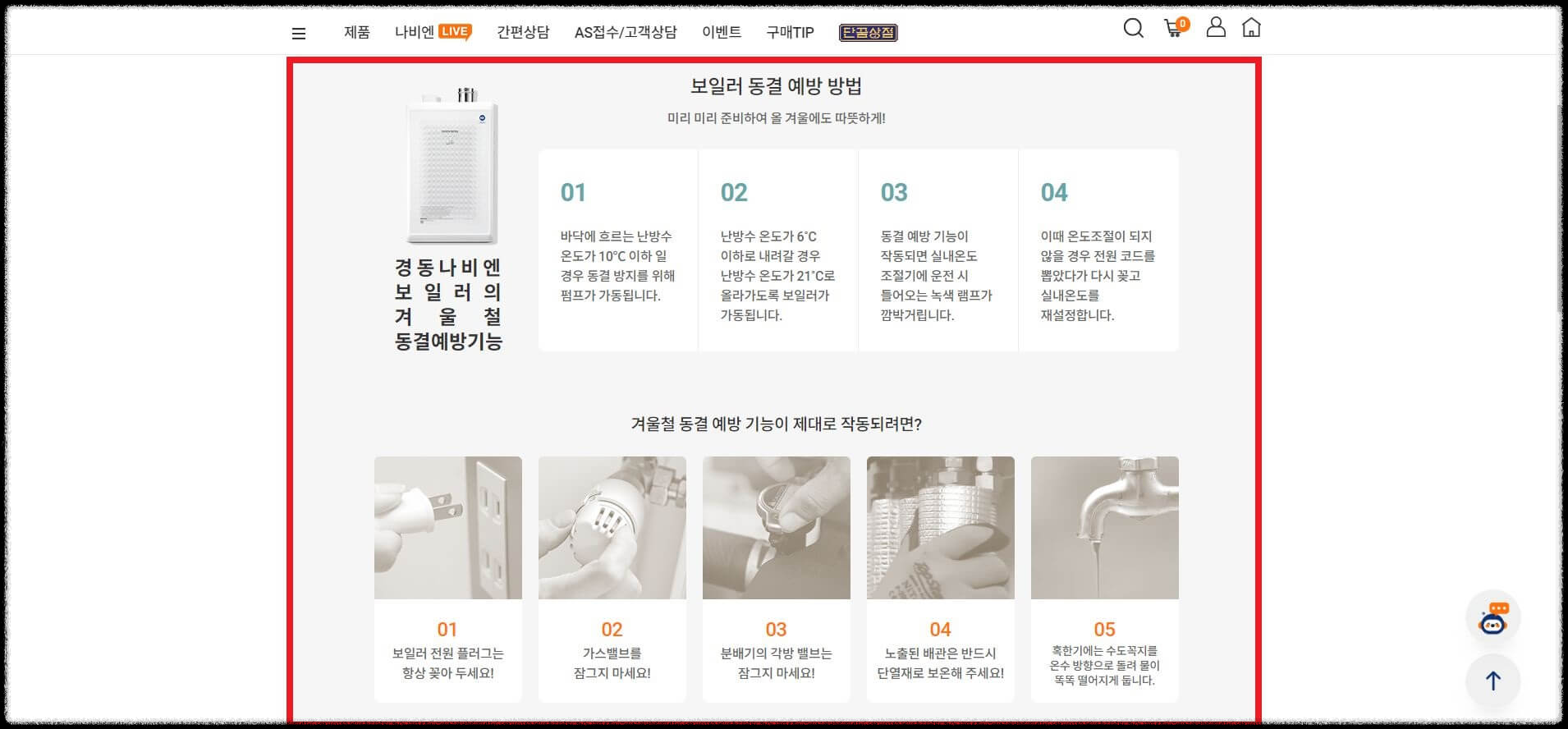 제품 나비엔 LIVE 간편상담 AS접수/고객상담 이벤트 구매TIP 단골상점

0

보일러 동결 예방 방법

미리 미리 준비하여 올 겨울에도 따뜻하게!

경동나비엔 보일러의 겨울철 동결예방기능

01

바닥에 흐르는 난방수 온도가 10°C 이하 일 경우 동결 방지를 위해 펌프가 가동됩니다.

02

난방수 온도가 6°C 이하로 내려갈 경우 난방수 온도가 21°C로 올라가도록 보일러가 가동됩니다.

03

동결 예방 기능이 작동되면 실내온도 조절기에 운전 시 들어오는 녹색 램프가 깜박거립니다.

04

이때 온도조절이 되지 않을 경우 전원 코드를 뽑았다가 다시 꽂고 실내온도를 재설정합니다.

겨울철 동결 예방 기능이 제대로 작동되려면?

01

보일러 전원 플러그는 항상 꽂아 두세요!

02

가스밸브를 잠그지 마세요!

03

분배기의 각방 밸브는 잠그지 마세요!

04

노출된 배관은 반드시 단열재로 보온해 주세요!

05

혹한기에는 수도꼭지를 온수 방향으로 돌려 물이 똑똑 떨어지게 둡니다.