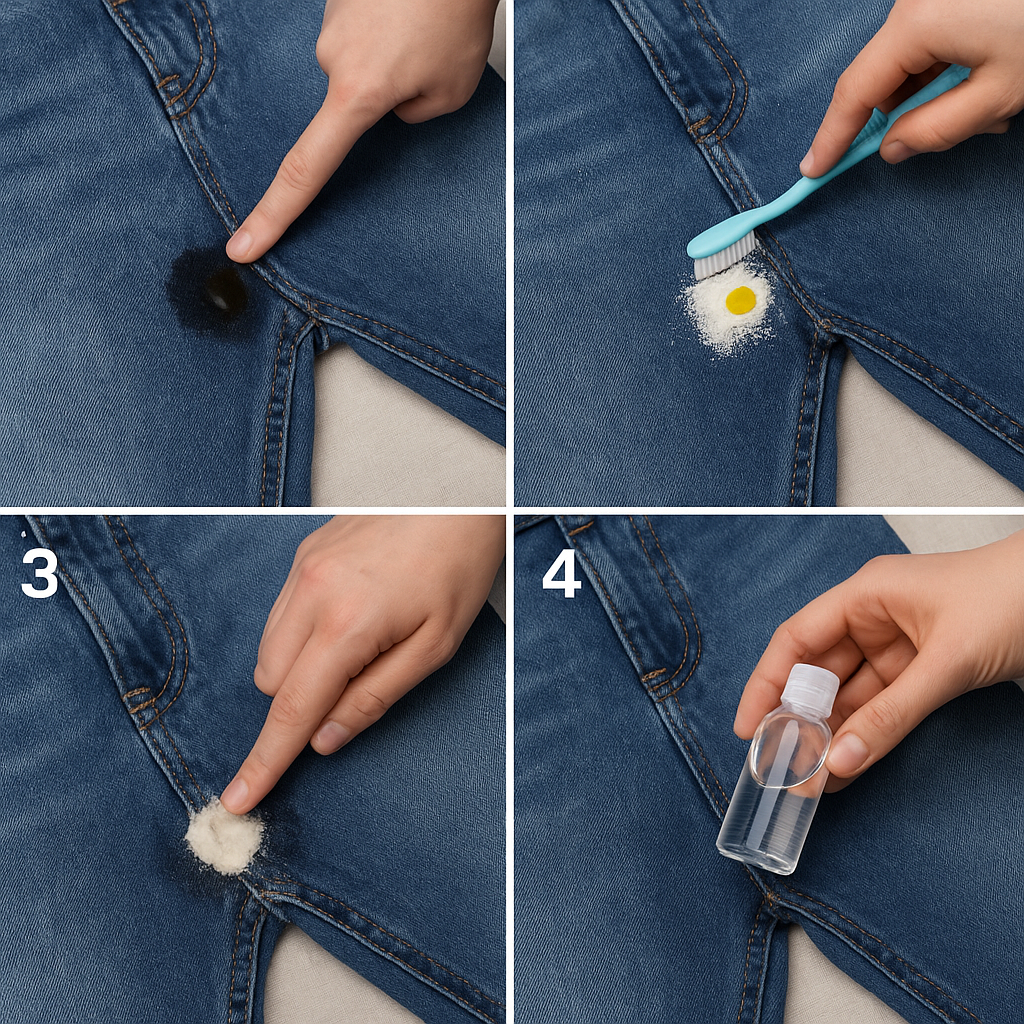 3

4