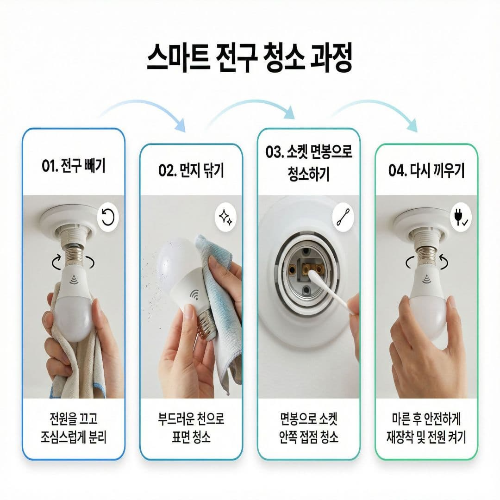 스마트 전구 청소 과정

01. 전구 빼기

전원을 끄고 조심스럽게 분리

02. 먼지 닦기

부드러운 천으로 표면 청소

03. 소켓 면봉으로 청소하기

면봉으로 소켓 안쪽 접점 청소

04. 다시 끼우기

마른 후 안전하게 재장착 및 전원 켜기