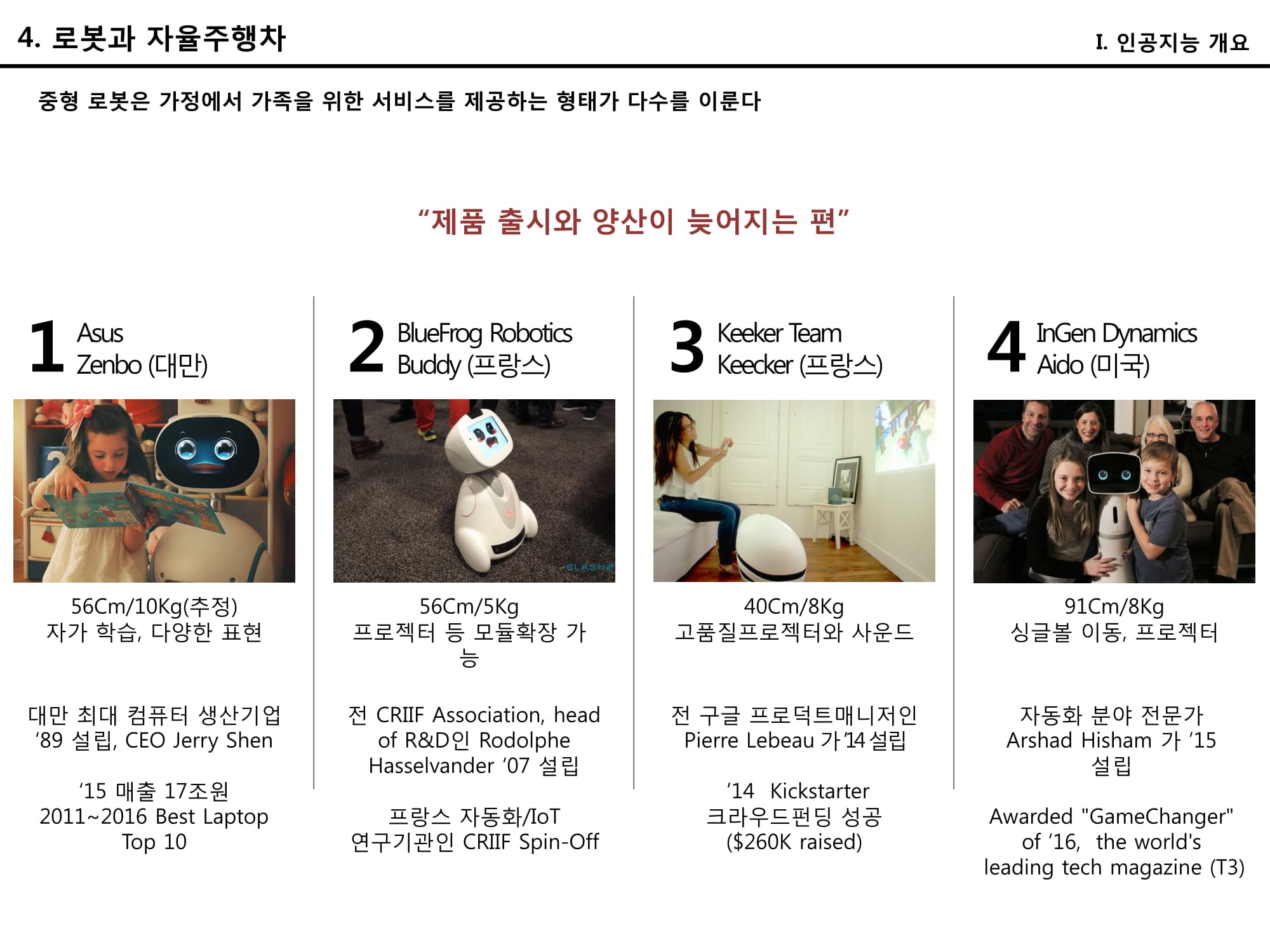 4. 로봇과 자율주행차

I. 인공지능 개요

중형 로봇은 가정에서 가족을 위한 서비스를 제공하는 형태가 다수를 이룬다

“제품 출시와 양산이 늦어지는 편”

1 Asus
Zenbo (대만)

56Cm/10Kg(추정)
자가 학습, 다양한 표현

대만 최대 컴퓨터 생산기업 ‘89 설립, CEO Jerry Shen

‘15 매출 17조원
2011~2016 Best Laptop Top 10

2 BlueFrog Robotics
Buddy (프랑스)

SLASH

56Cm/5Kg
프로젝터 등 모듈확장 가능

전 CRIIF Association, head of R&D인 Rodolphe Hasselvander ‘07 설립

프랑스 자동화/IoT 연구기관인 CRIIF Spin-Off

3 Keeker Team
Keecker (프랑스)

40Cm/8Kg
고품질프로젝터와 사운드

전 구글 프로덕트매니저인 Pierre Lebeau 가 ‘14 설립

‘14 Kickstarter 크라우드펀딩 성공 ($260K raised)

4 InGen Dynamics
Aido (미국)

91Cm/8Kg
싱글볼 이동, 프로젝터

자동화 분야 전문가 Arshad Hisham 가 ‘15 설립

Awarded "GameChanger" of ’16, the world's leading tech magazine (T3)