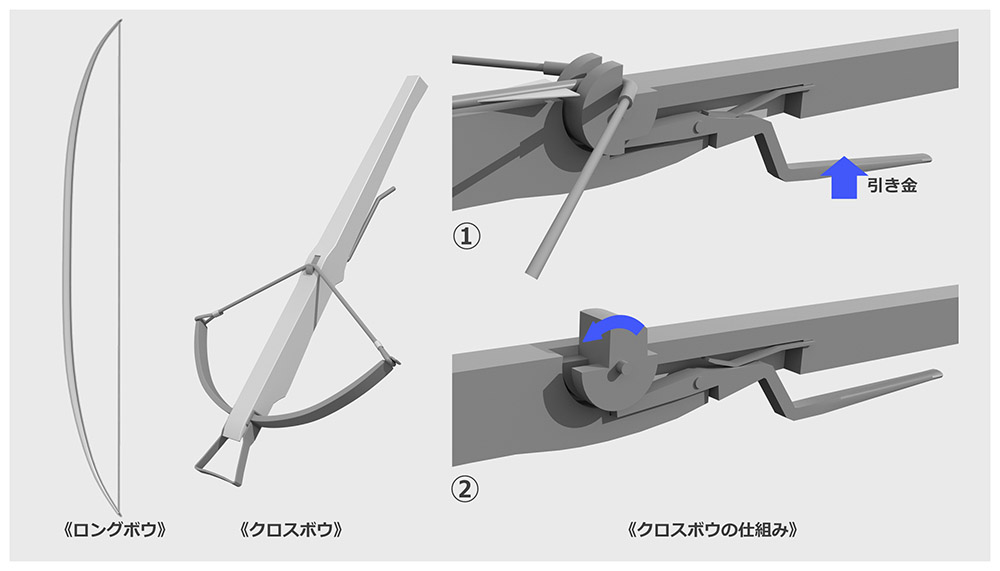 引き金

①

②

《ロングボウ》

《クロスボウ》

《クロスボウの仕組み》