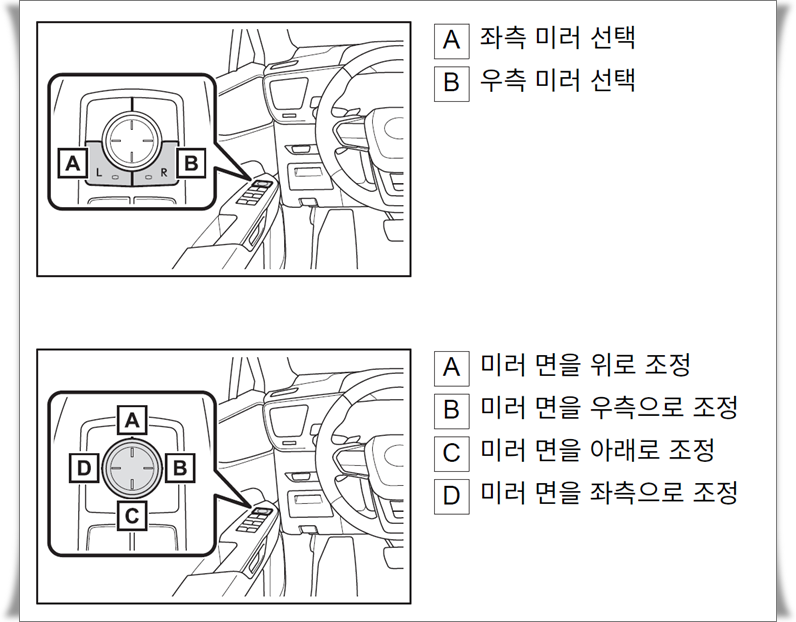 A
L
R
B

A 좌측 미러 선택
B 우측 미러 선택

A
D
B
C

A 미러 면을 위로 조정
B 미러 면을 우측으로 조정
C 미러 면을 아래로 조정
D 미러 면을 좌측으로 조정