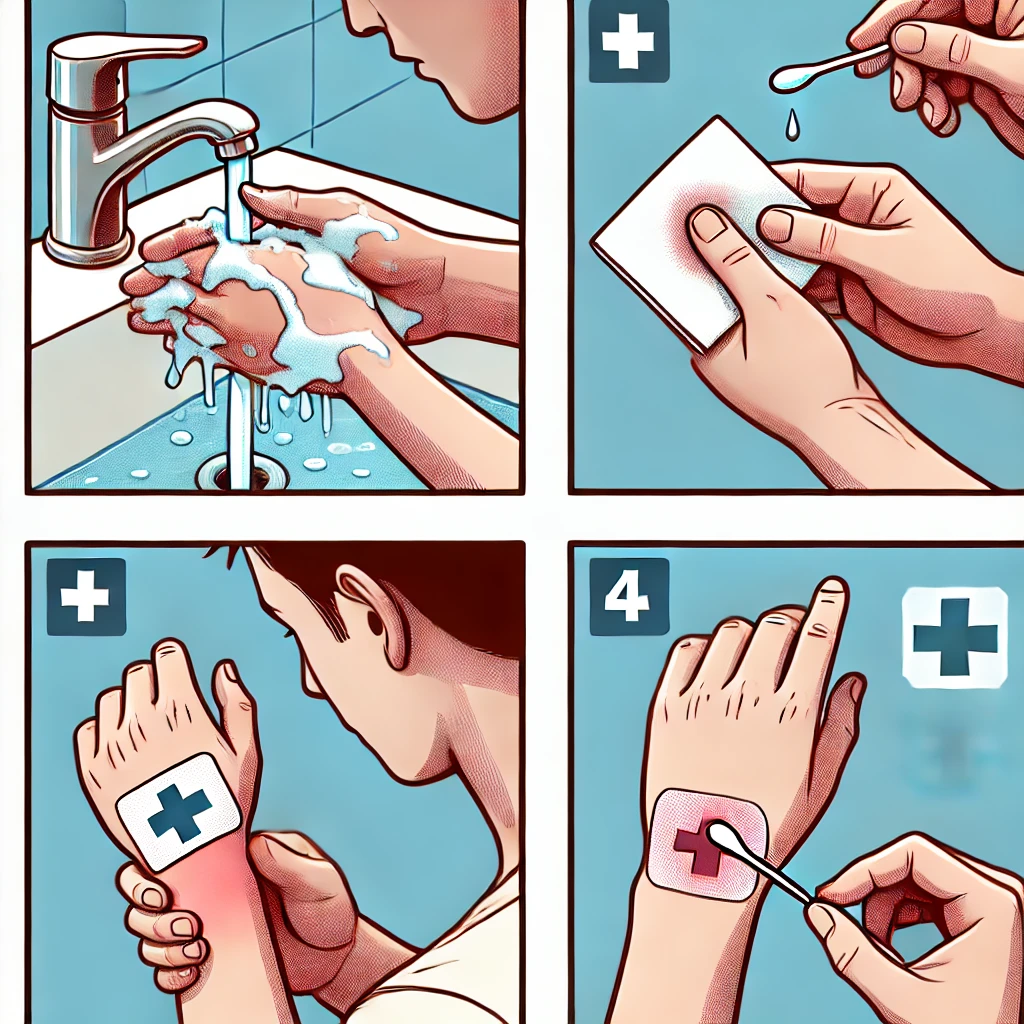 4