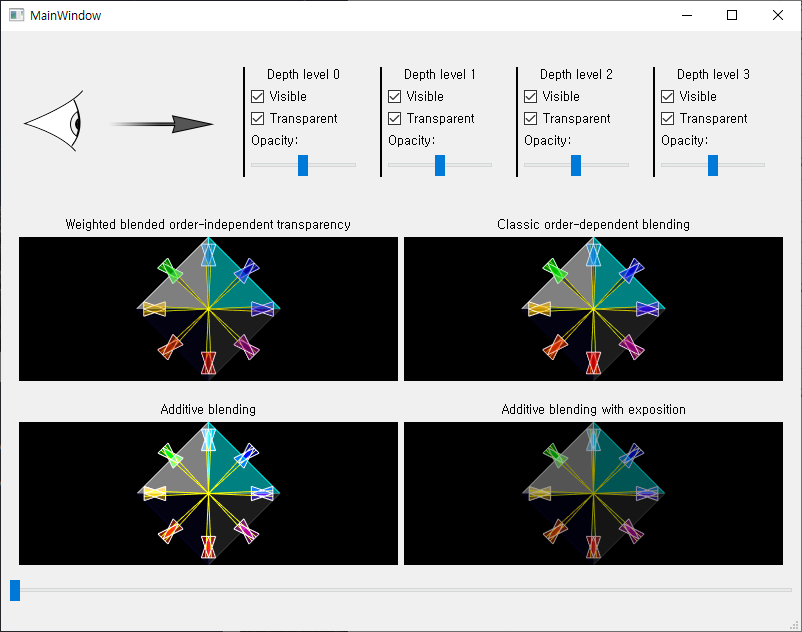 MainWindow

Depth level 0
Visible
Transparent
Opacity:

Depth level 1
Visible
Transparent
Opacity:

Depth level 2
Visible
Transparent
Opacity:

Depth level 3
Visible
Transparent
Opacity:

Weighted blended order-independent transparency

Classic order-dependent blending

Additive blending

Additive blending with exposition