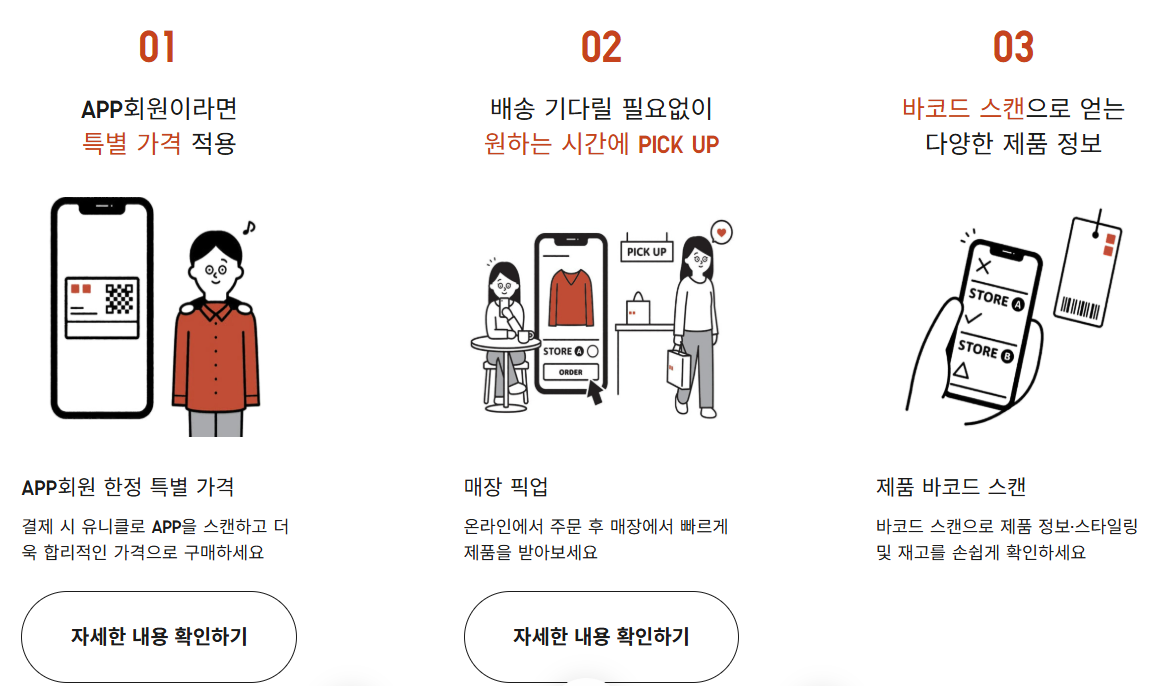 01

APP회원이라면
특별 가격 적용

APP회원 한정 특별 가격

결제 시 유니클로 APP을 스캔하고 더욱 합리적인 가격으로 구매하세요

자세한 내용 확인하기

02

배송 기다릴 필요없이
원하는 시간에 PICK UP

PICK UP

STORE A

ORDER

매장 픽업

온라인에서 주문 후 매장에서 빠르게 제품을 받아보세요

자세한 내용 확인하기

03

바코드 스캔으로 얻는
다양한 제품 정보

STORE A

STORE B

제품 바코드 스캔

바코드 스캔으로 제품 정보·스타일링 및 재고를 손쉽게 확인하세요