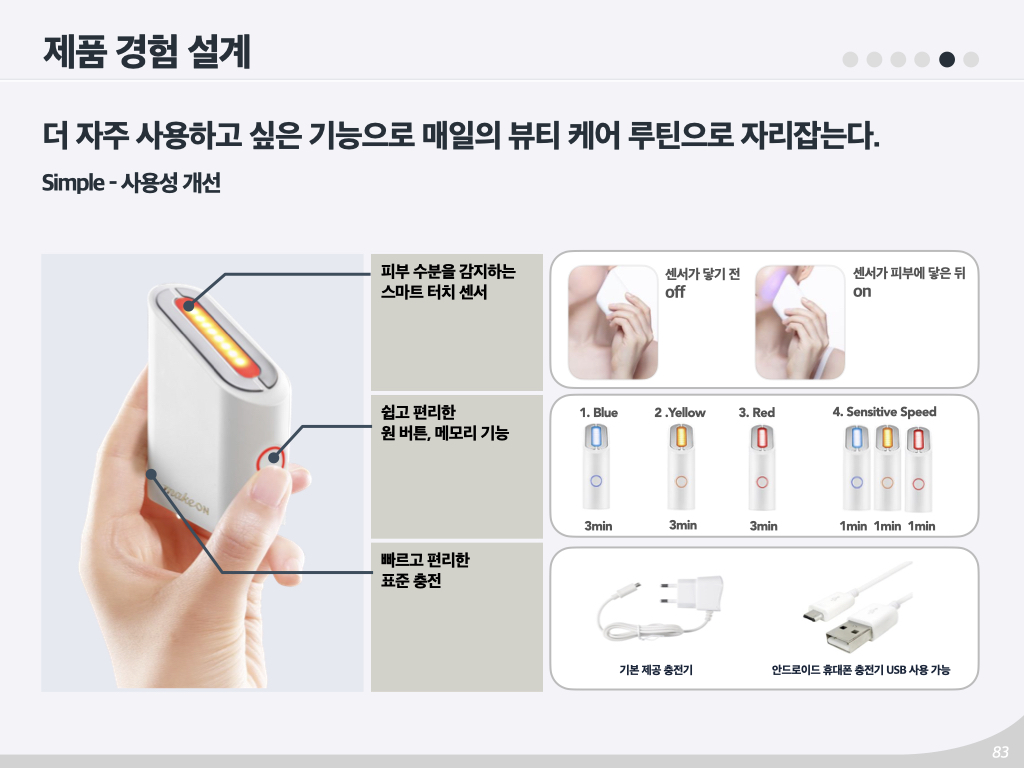 제품 경험 설계

더 자주 사용하고 싶은 기능으로 매일의 뷰티 케어 루틴으로 자리잡는다.

Simple - 사용성 개선

makeON

피부 수분을 감지하는 스마트 터치 센서

센서가 닿기 전
off

센서가 피부에 닿은 뒤
on

쉽고 편리한 원 버튼, 메모리 기능

1. Blue
3min

2 .Yellow
3min

3. Red
3min

4. Sensitive Speed
1min 1min 1min

빠르고 편리한 표준 충전

기본 제공 충전기

안드로이드 휴대폰 충전기 USB 사용 가능

83