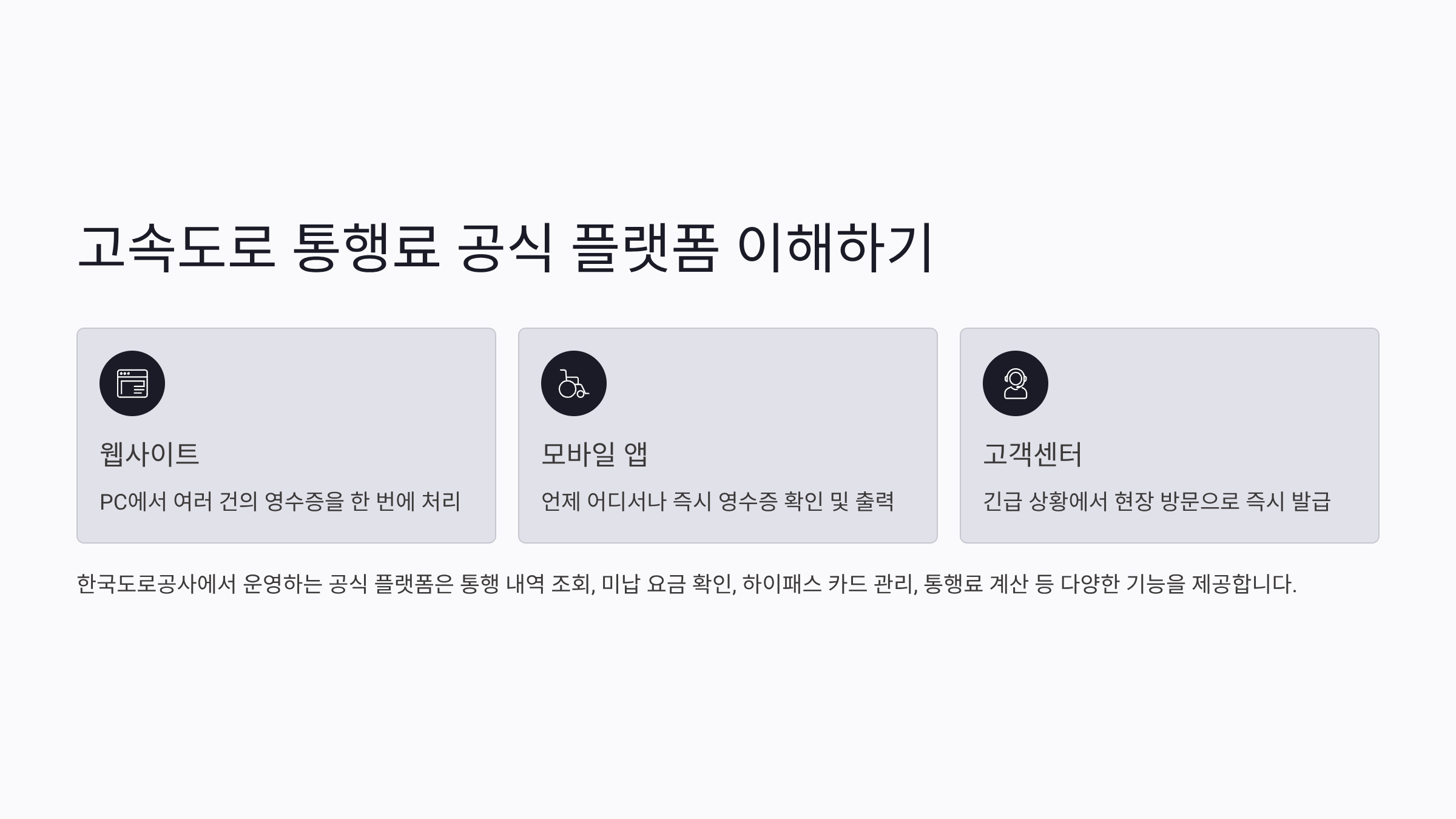 고속도로 통행료 공식 플랫폼 이해하기

웹사이트

PC에서 여러 건의 영수증을 한 번에 처리

모바일 앱

언제 어디서나 즉시 영수증 확인 및 출력

고객센터

긴급 상황에서 현장 방문으로 즉시 발급

한국도로공사에서 운영하는 공식 플랫폼은 통행 내역 조회, 미납 요금 확인, 하이패스 카드 관리, 통행료 계산 등 다양한 기능을 제공합니다.