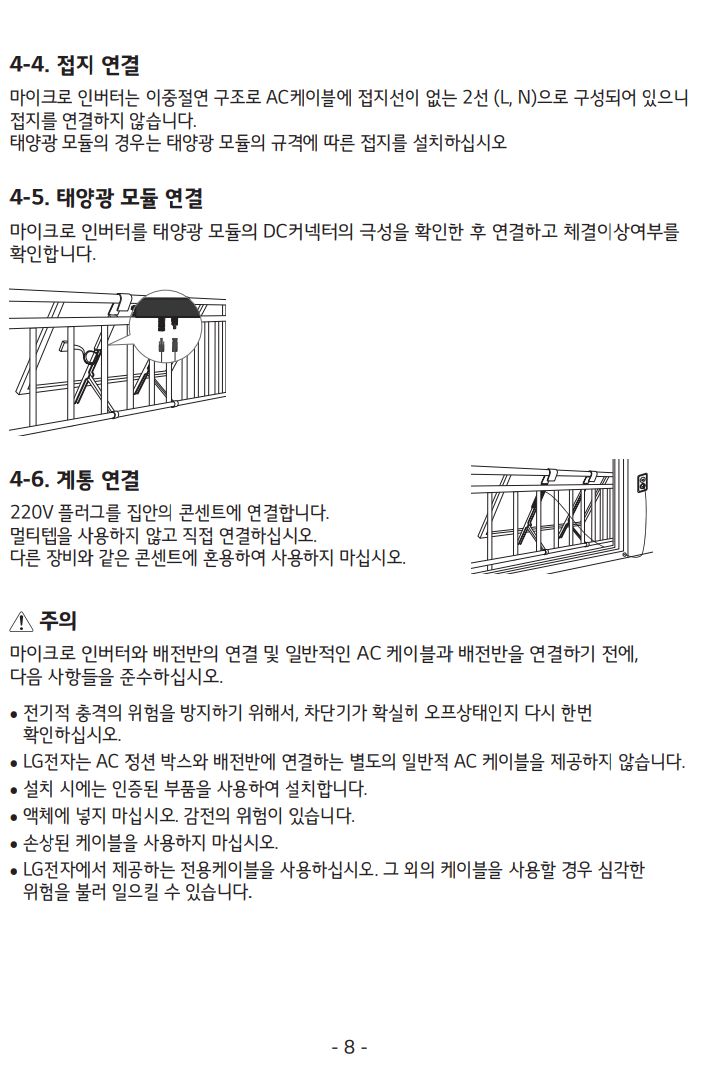 4-4. 접지 연결

마이크로 인버터는 이중절연 구조로 AC케이블에 접지선이 없는 2선 (L, N)으로 구성되어 있으니 접지를 연결하지 않습니다.
태양광 모듈의 경우는 태양광 모듈의 규격에 따른 접지를 설치하십시오

4-5. 태양광 모듈 연결

마이크로 인버터를 태양광 모듈의 DC커넥터의 극성을 확인한 후 연결하고 체결이상여부를 확인합니다.

4-6. 계통 연결

220V 플러그를 집안의 콘센트에 연결합니다.
멀티탭을 사용하지 않고 직접 연결하십시오.
다른 장비와 같은 콘센트에 혼용하여 사용하지 마십시오.

⚠ 주의

마이크로 인버터와 배전반의 연결 및 일반적인 AC 케이블과 배전반을 연결하기 전에, 다음 사항들을 준수하십시오.

• 전기적 충격의 위험을 방지하기 위해서, 차단기가 확실히 오프상태인지 다시 한번 확인하십시오.
• LG전자는 AC 정션 박스와 배전반에 연결하는 별도의 일반적 AC 케이블을 제공하지 않습니다.
• 설치 시에는 인증된 부품을 사용하여 설치합니다.
• 액체에 넣지 마십시오. 감전의 위험이 있습니다.
• 손상된 케이블을 사용하지 마십시오.
• LG전자에서 제공하는 전용케이블을 사용하십시오. 그 외의 케이블을 사용할 경우 심각한 위험을 불러 일으킬 수 있습니다.

- 8 -