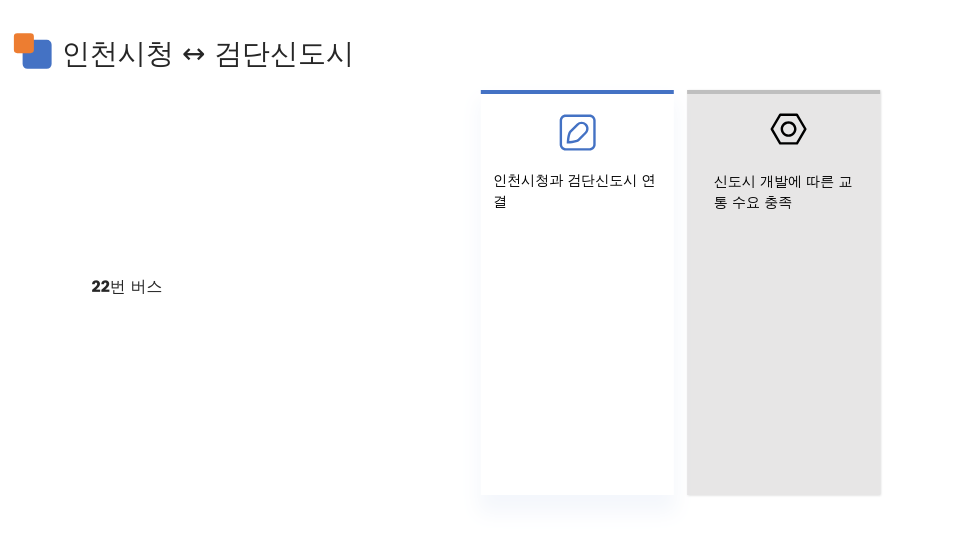 인천시청 ↔ 검단신도시

22번 버스

인천시청과 검단신도시 연결

신도시 개발에 따른 교통 수요 충족