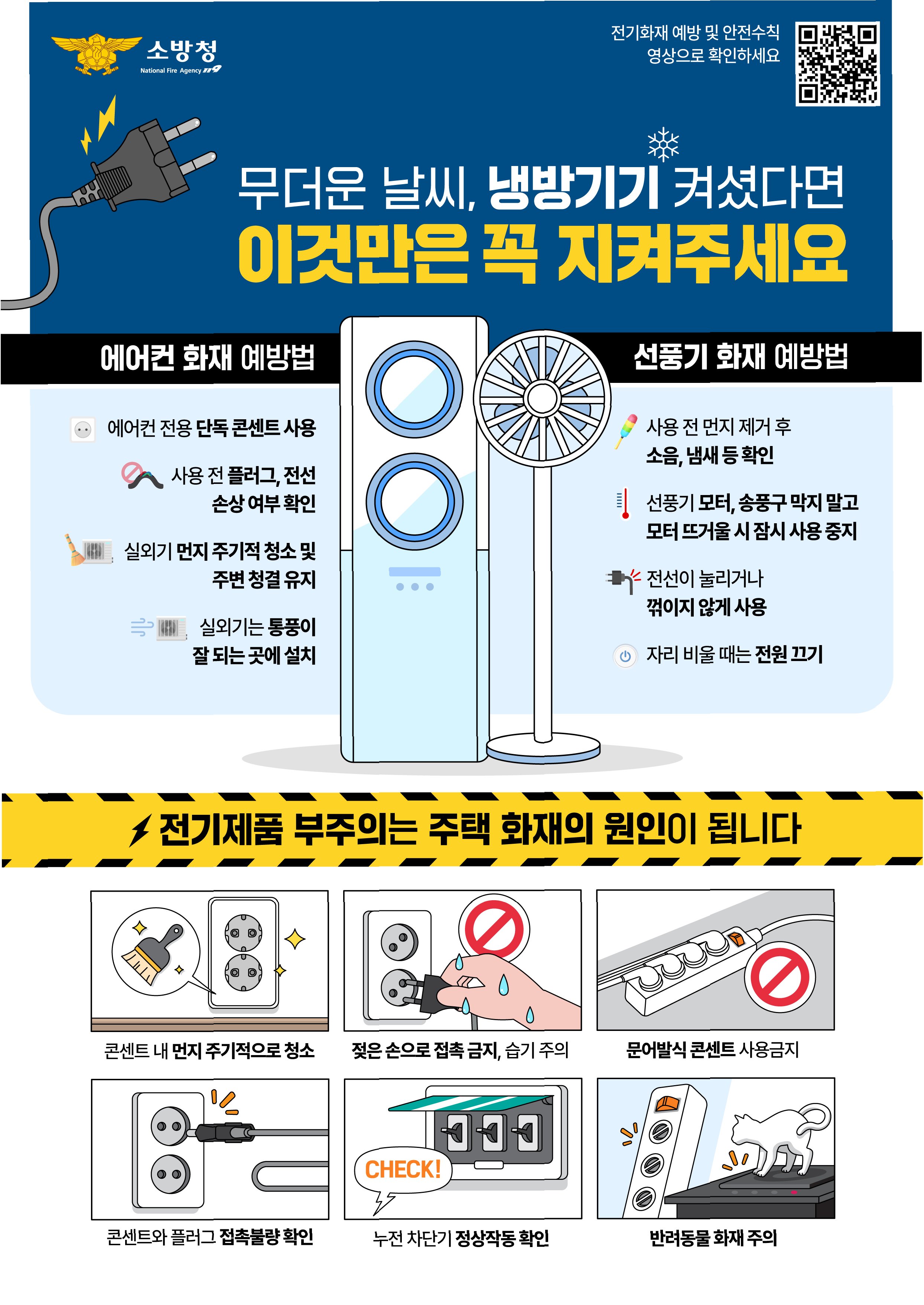 소방청
National Fire Agency 119

전기화재 예방 및 안전수칙
영상으로 확인하세요

무더운 날씨, 냉방기기 켜셨다면
이것만은 꼭 지켜주세요

에어컨 화재 예방법

에어컨 전용 단독 콘센트 사용

사용 전 플러그, 전선 손상 여부 확인

실외기 먼지 주기적 청소 및 주변 청결 유지

실외기는 통풍이 잘 되는 곳에 설치

선풍기 화재 예방법

사용 전 먼지 제거 후 소음, 냄새 등 확인

선풍기 모터, 송풍구 막지 말고 모터 뜨거울 시 잠시 사용 중지

전선이 눌리거나 꺾이지 않게 사용

자리 비울 때는 전원 끄기

전기제품 부주의는 주택 화재의 원인이 됩니다

콘센트 내 먼지 주기적으로 청소

젖은 손으로 접촉 금지, 습기 주의

문어발식 콘센트 사용금지

콘센트와 플러그 접촉불량 확인

CHECK!

누전 차단기 정상작동 확인

반려동물 화재 주의