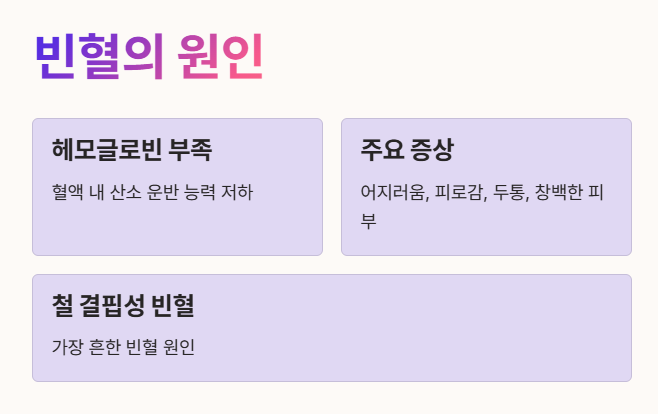 빈혈의 원인

헤모글로빈 부족

혈액 내 산소 운반 능력 저하

주요 증상

어지러움, 피로감, 두통, 창백한 피부

철 결핍성 빈혈

가장 흔한 빈혈 원인