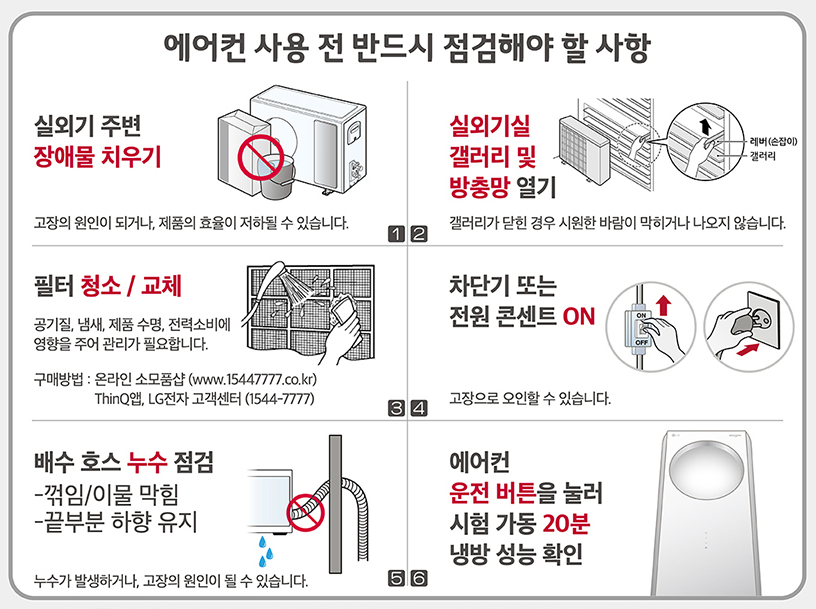 에어컨 사용 전 반드시 점검해야 할 사항

실외기 주변
장애물 치우기

고장의 원인이 되거나, 제품의 효율이 저하될 수 있습니다.

1

실외기실
갤러리 및
방충망 열기

레버(손잡이)
갤러리

갤러리가 닫힌 경우 시원한 바람이 막히거나 나오지 않습니다.

2

필터 청소 / 교체

공기질, 냄새, 제품 수명, 전력소비에 영향을 주어 관리가 필요합니다.

구매방법 : 온라인 소모품샵 (www.15447777.co.kr)
ThinQ앱, LG전자 고객센터 (1544-7777)

3

차단기 또는
전원 콘센트 ON

ON
OFF

고장으로 오인할 수 있습니다.

4

배수 호스 누수 점검
-꺾임/이물 막힘
-끝부분 하향 유지

누수가 발생하거나, 고장의 원인이 될 수 있습니다.

5

에어컨
운전 버튼을 눌러
시험 가동 20분
냉방 성능 확인

6