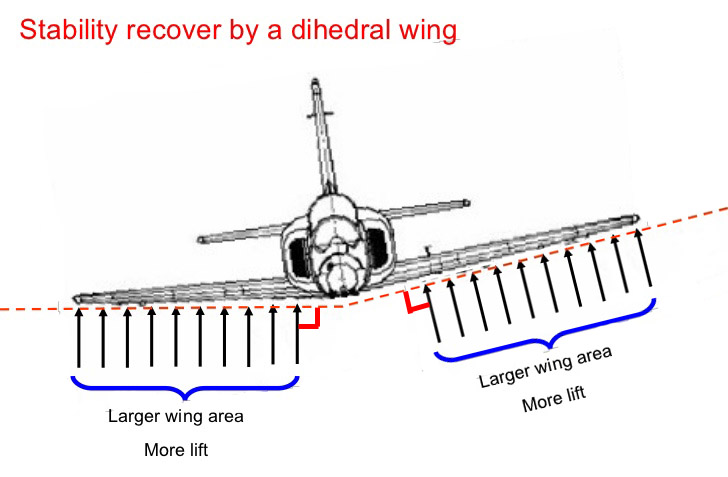 Stability recover by a dihedral wing

Larger wing area

More lift

Larger wing area

More lift