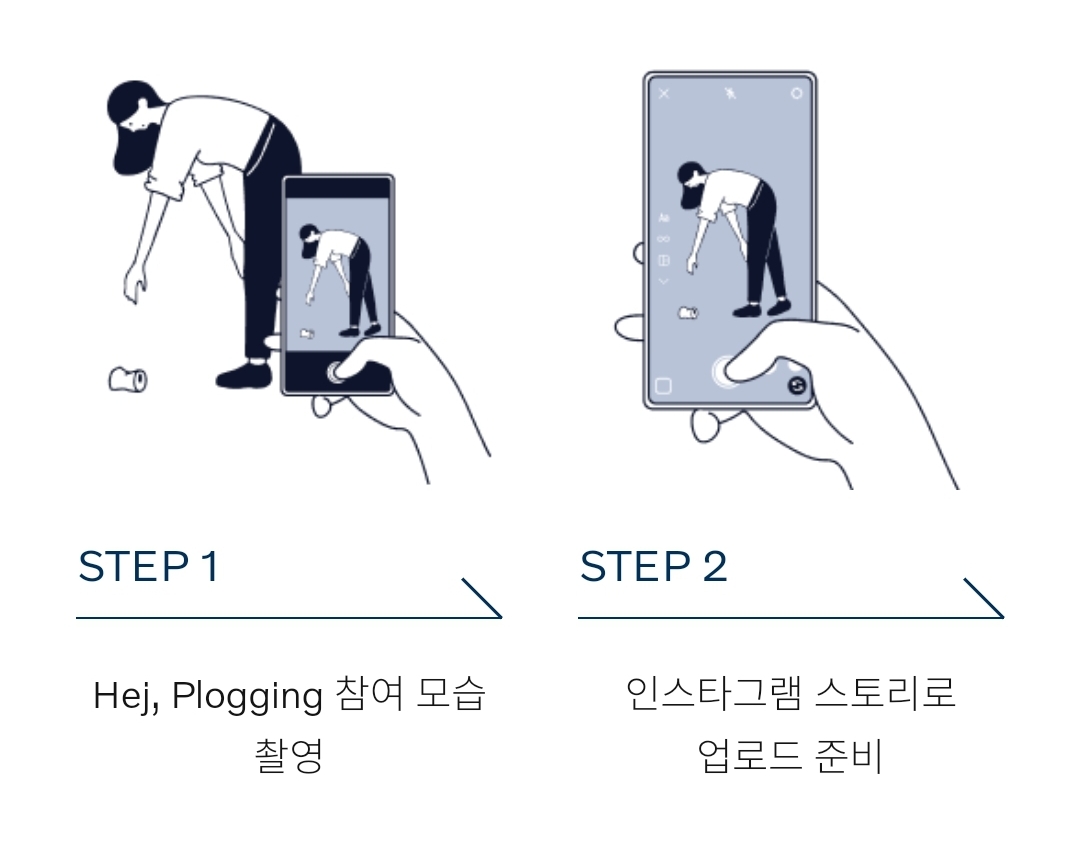 STEP 1

Hej, Plogging 참여 모습 촬영

STEP 2

인스타그램 스토리로 업로드 준비