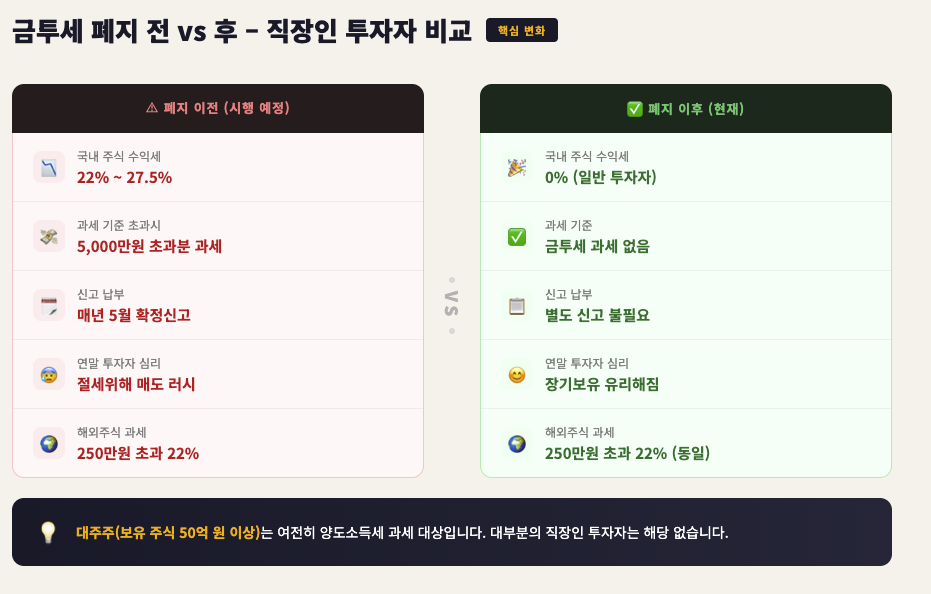 금투세 폐지 전 vs 후 – 직장인 투자자 비교

핵심 변화

⚠ 폐지 이전 (시행 예정)

국내 주식 수익세
22% ~ 27.5%

과세 기준 초과시
5,000만원 초과분 과세

신고 납부
매년 5월 확정신고

연말 투자자 심리
절세위해 매도 러시

해외주식 과세
250만원 초과 22%

VS

✅ 폐지 이후 (현재)

국내 주식 수익세
0% (일반 투자자)

과세 기준
금투세 과세 없음

신고 납부
별도 신고 불필요

연말 투자자 심리
장기보유 유리해짐

해외주식 과세
250만원 초과 22% (동일)

대주주(보유 주식 50억 원 이상)는 여전히 양도소득세 과세 대상입니다. 대부분의 직장인 투자자는 해당 없습니다.