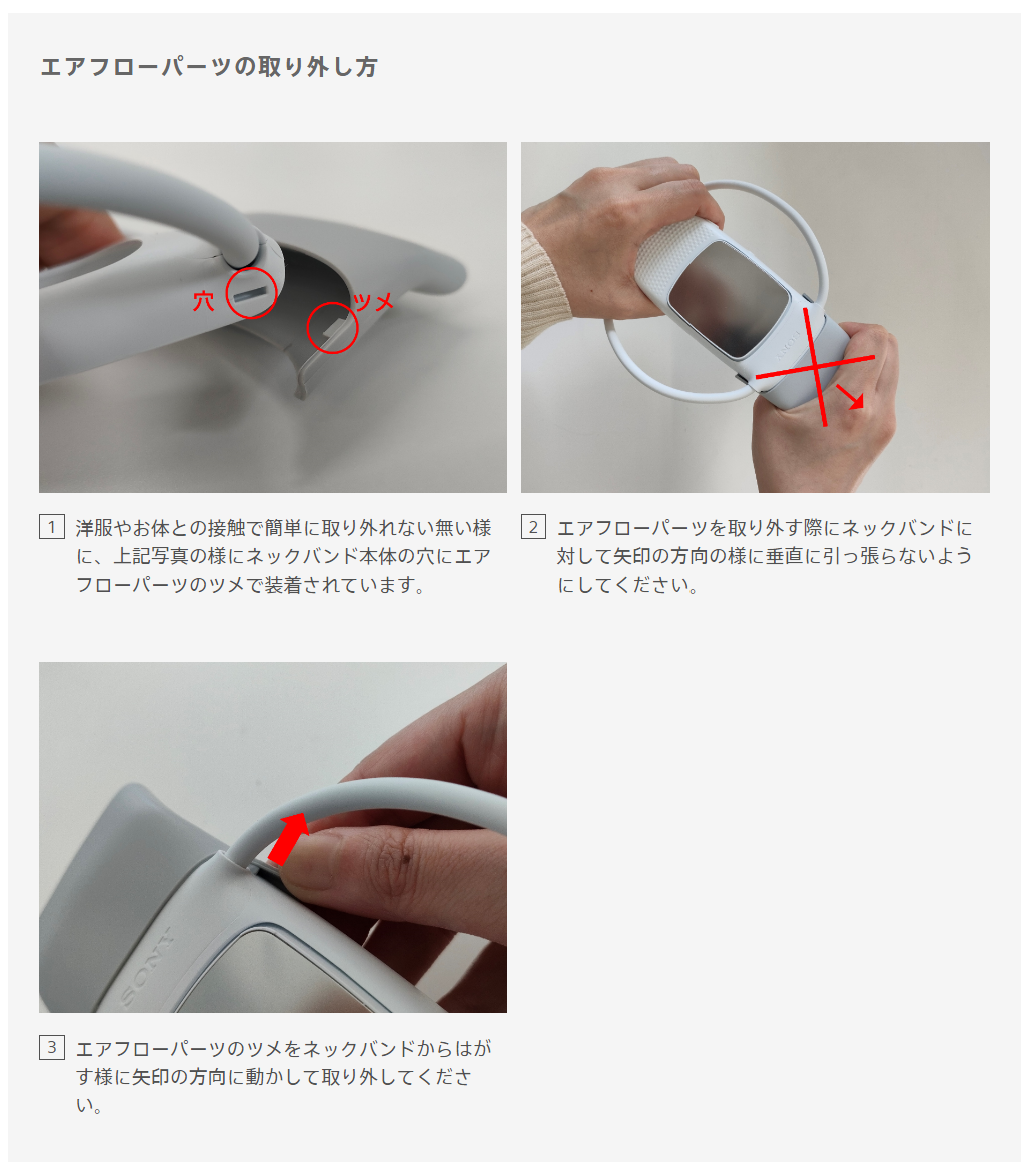 エアフローパーツの取り外し方

穴

ツメ

1 洋服やお体との接触で簡単に取り外れない無い様に、上記写真の様にネックバンド本体の穴にエアフローパーツのツメで装着されています。

2 エアフローパーツを取り外す際にネックバンドに対して矢印の方向の様に垂直に引っ張らないようにしてください。

SONY

3 エアフローパーツのツメをネックバンドからはがす様に矢印の方向に動かして取り外してください。