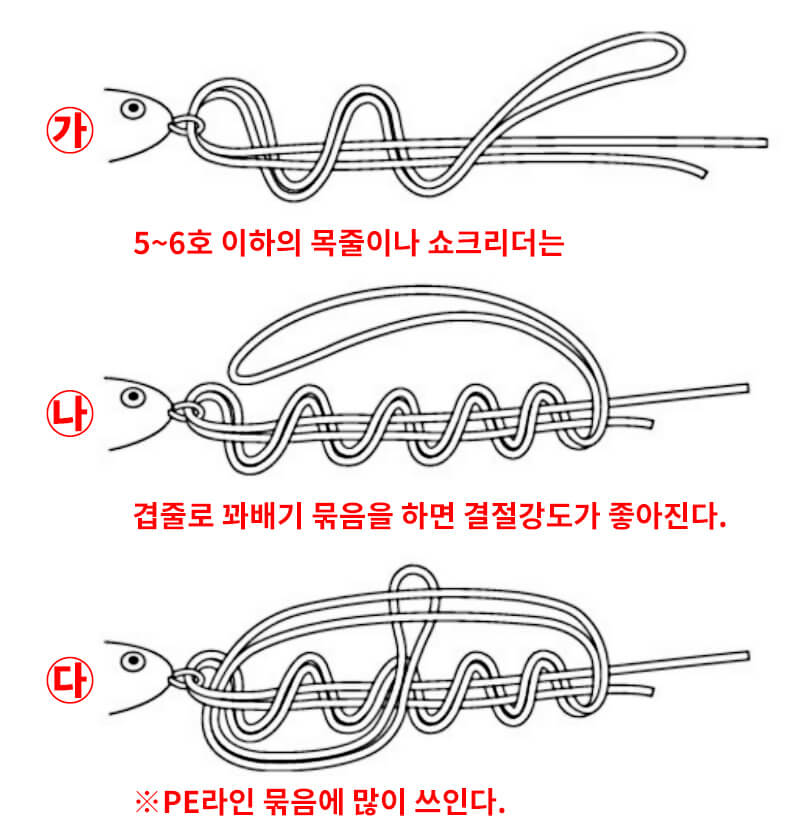 가

5~6호 이하의 목줄이나 쇼크리더는

나

겹줄로 꽈배기 묶음을 하면 결절강도가 좋아진다.

다

※PE라인 묶음에 많이 쓰인다.