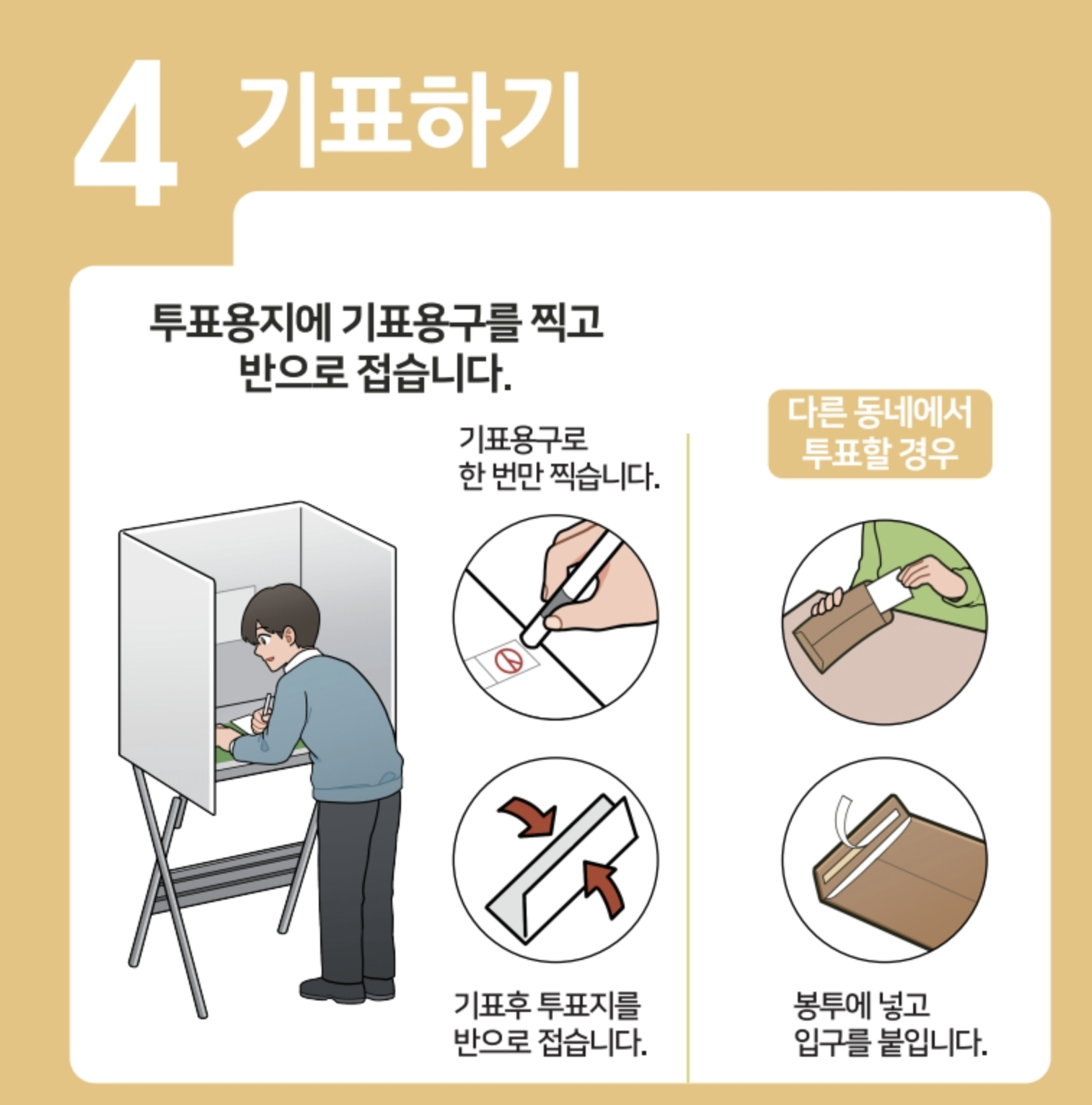 4 기표하기

투표용지에 기표용구를 찍고 반으로 접습니다.

기표용구로 한 번만 찍습니다.

기표후 투표지를 반으로 접습니다.

다른 동네에서 투표할 경우

봉투에 넣고 입구를 붙입니다.