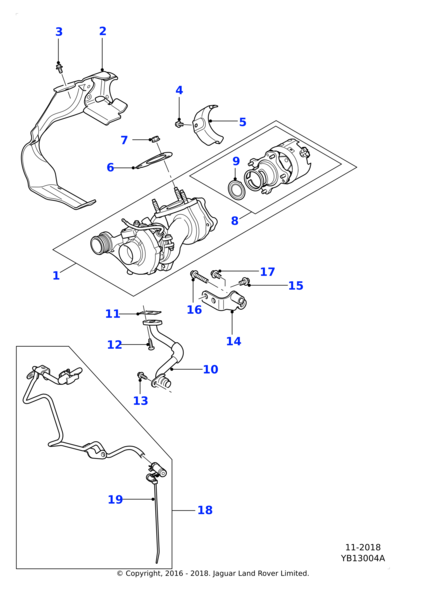 3
2
4
5
7
6
9
8
1
17
15
16
14
11
12
10
13
19
18
11-2018
YB13004A
© Copyright, 2016 - 2018. Jaguar Land Rover Limited.