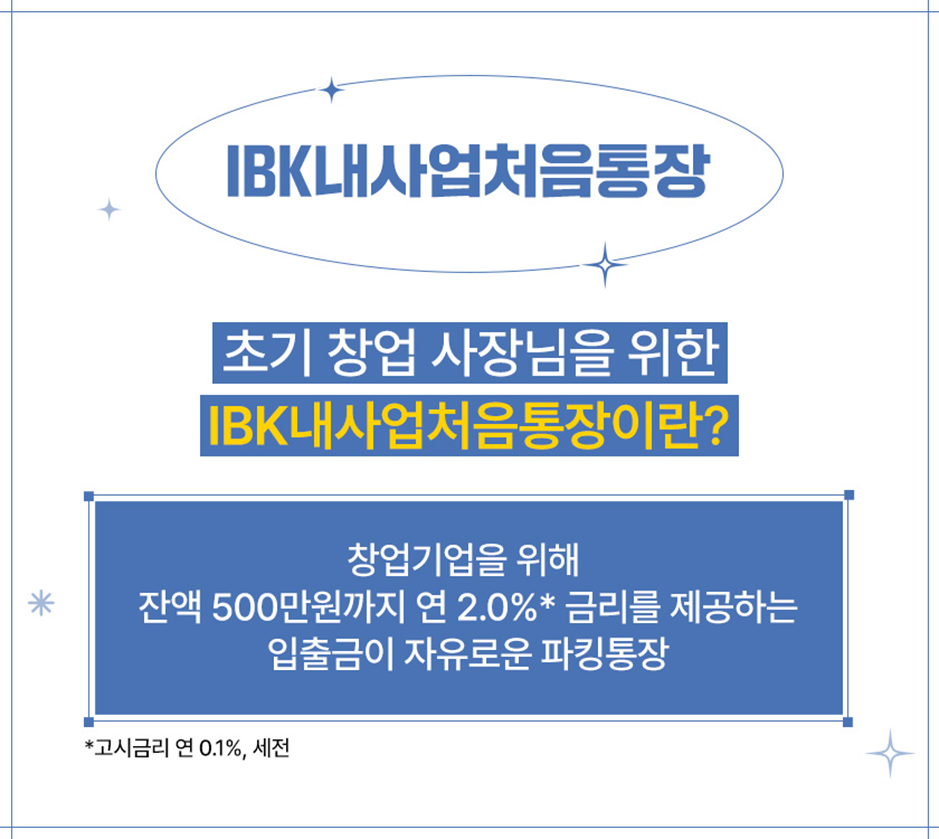 IBK내사업처음통장

초기 창업 사장님을 위한
IBK내사업처음통장이란?

창업기업을 위해
잔액 500만원까지 연 2.0%* 금리를 제공하는
입출금이 자유로운 파킹통장

*고시금리 연 0.1%, 세전