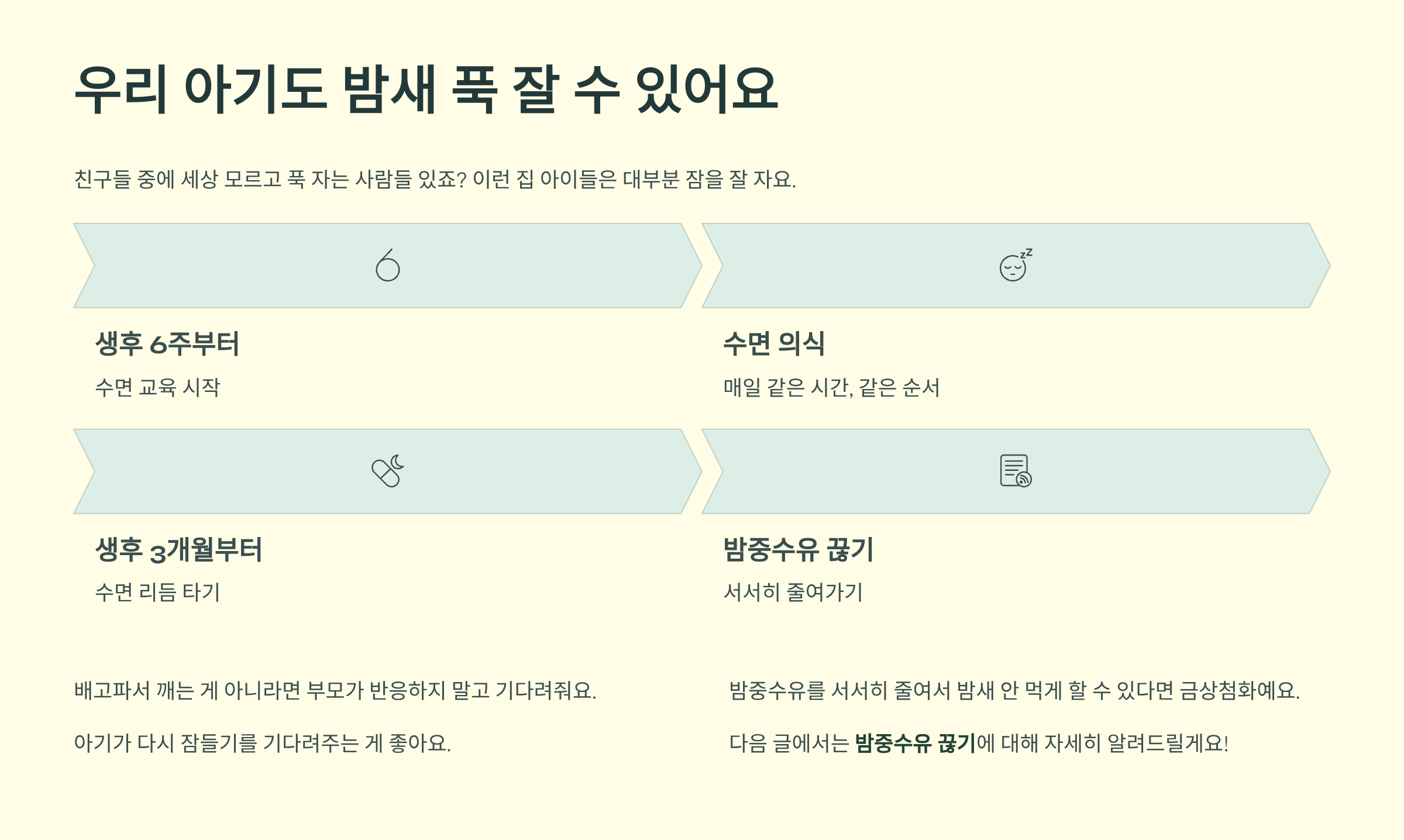 우리 아기도 밤새 푹 잘 수 있어요

친구들 중에 세상 모르고 푹 자는 사람들 있죠? 이런 집 아이들은 대부분 잠을 잘 자요.

생후 6주부터

수면 교육 시작

수면 의식

매일 같은 시간, 같은 순서

생후 3개월부터

수면 리듬 타기

밤중수유 끊기

서서히 줄여가기

배고파서 깨는 게 아니라면 부모가 반응하지 말고 기다려줘요.

아기가 다시 잠들기를 기다려주는 게 좋아요.

밤중수유를 서서히 줄여서 밤새 안 먹게 할 수 있다면 금상첨화예요.

다음 글에서는 밤중수유 끊기에 대해 자세히 알려드릴게요!