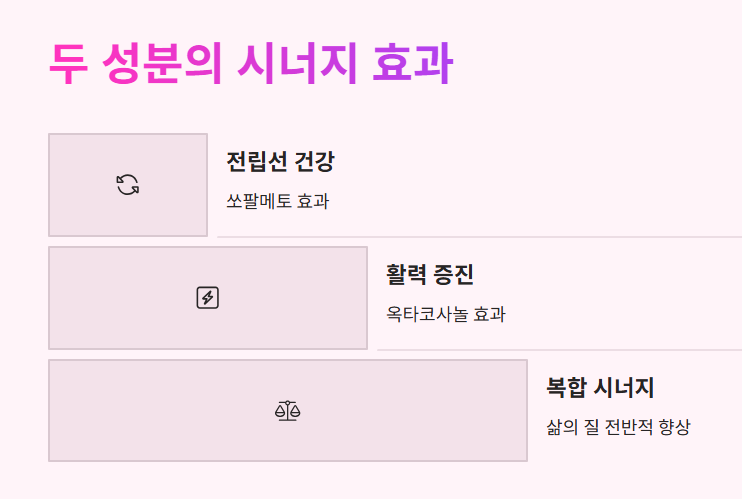 두 성분의 시너지 효과

전립선 건강

쏘팔메토 효과

활력 증진

옥타코사놀 효과

복합 시너지

삶의 질 전반적 향상