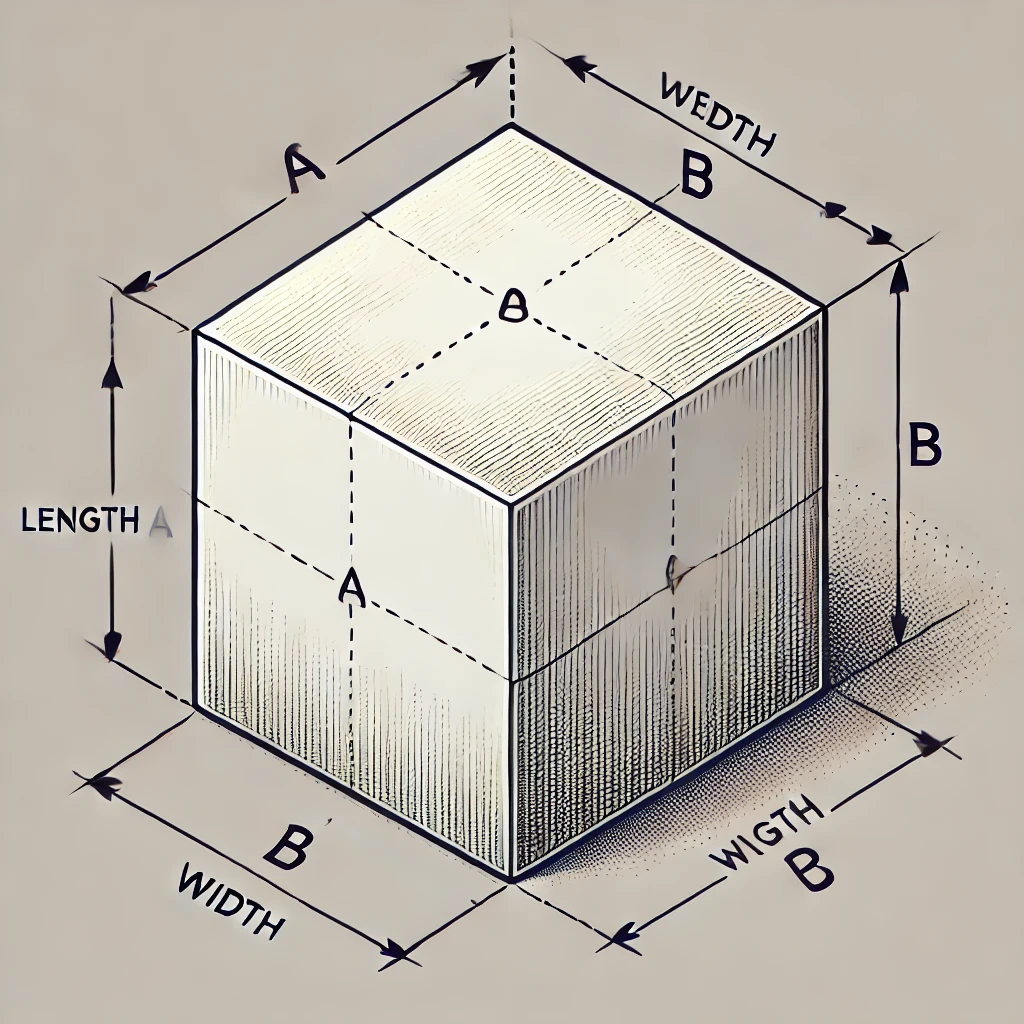 A

WEDTH

B

B

B

LENGTH A

A

B

WIDTH

WIGTH

B