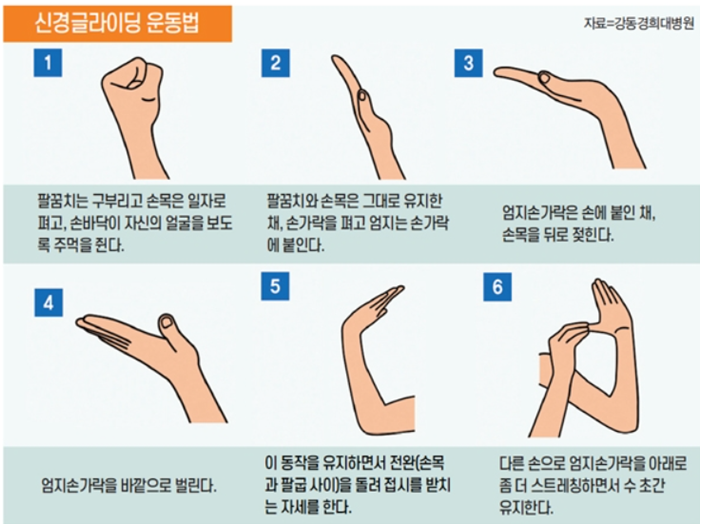 신경글라이딩 운동법

자료=강동경희대병원

1

팔꿈치는 구부리고 손목은 일자로 펴고, 손바닥이 자신의 얼굴을 보도록 주먹을 쥔다.

2

팔꿈치와 손목은 그대로 유지한 채, 손가락을 펴고 엄지는 손가락에 붙인다.

3

엄지손가락은 손에 붙인 채, 손목을 뒤로 젖힌다.

4

엄지손가락을 바깥으로 벌린다.

5

이 동작을 유지하면서 전완(손목과 팔굽 사이)을 돌려 접시를 받치는 자세를 한다.

6

다른 손으로 엄지손가락을 아래로 좀 더 스트레칭하면서 수 초간 유지한다.