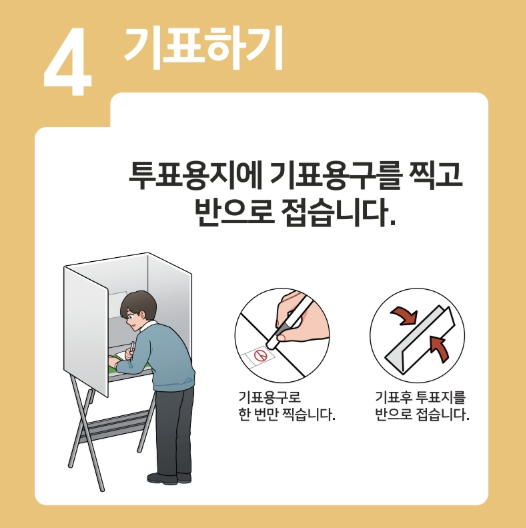 4 기표하기

투표용지에 기표용구를 찍고 반으로 접습니다.

기표용구로 한 번만 찍습니다.

기표후 투표지를 반으로 접습니다.