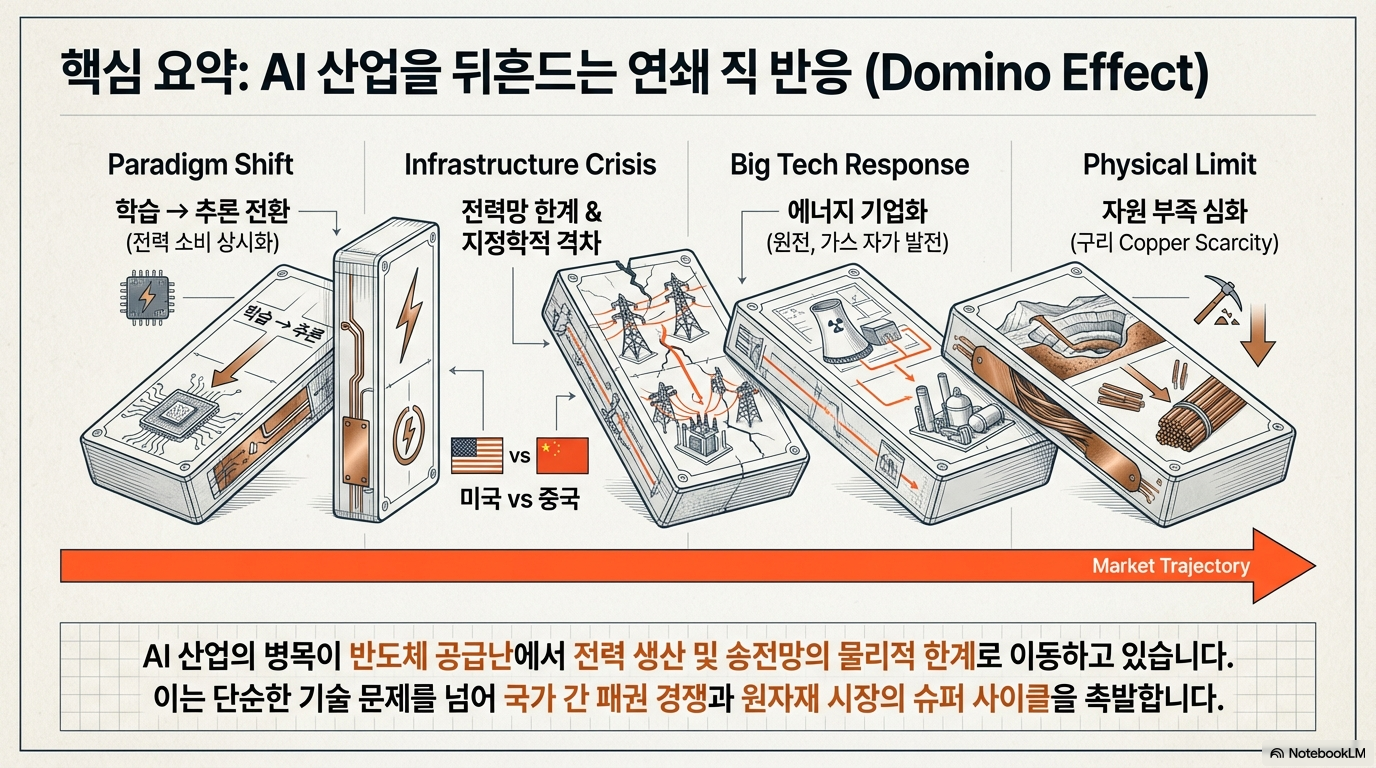 핵심 요약: AI 산업을 뒤흔드는 연쇄 직 반응 (Domino Effect)

Paradigm Shift

학습 → 추론 전환
(전력 소비 상시화)

학습 → 추론

Infrastructure Crisis

전력망 한계 &
지정학적 격차

vs

미국 vs 중국

Big Tech Response

에너지 기업화
(원전, 가스 자가 발전)

Physical Limit

자원 부족 심화
(구리 Copper Scarcity)

Market Trajectory

AI 산업의 병목이 반도체 공급난에서 전력 생산 및 송전망의 물리적 한계로 이동하고 있습니다.
이는 단순한 기술 문제를 넘어 국가 간 패권 경쟁과 원자재 시장의 슈퍼 사이클을 촉발합니다.

NotebookLM