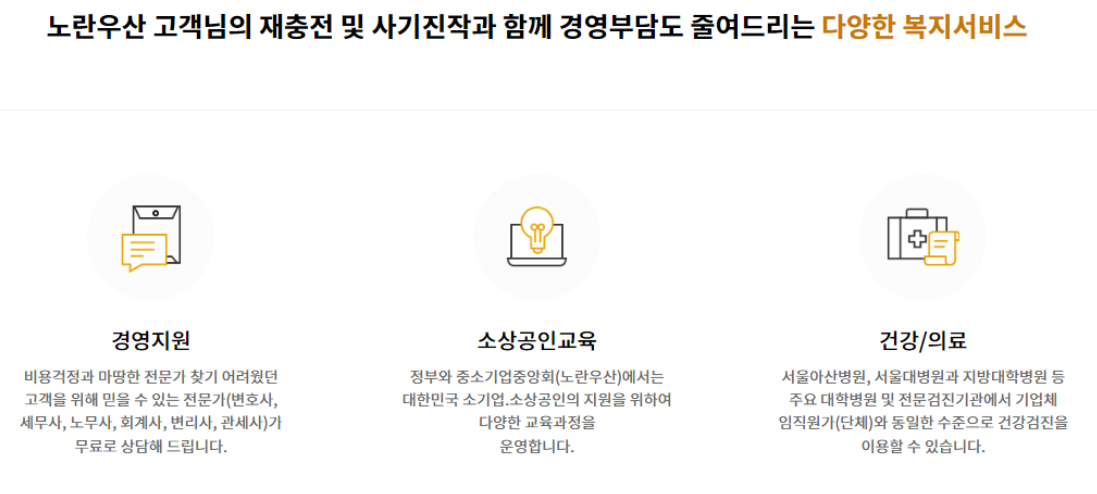 노란우산 고객님의 재충전 및 사기진작과 함께 경영부담도 줄여드리는 다양한 복지서비스

경영지원

비용걱정과 마땅한 전문가 찾기 어려웠던 고객을 위해 믿을 수 있는 전문가(변호사, 세무사, 노무사, 회계사, 변리사, 관세사)가 무료로 상담해 드립니다.

소상공인교육

정부와 중소기업중앙회(노란우산)에서는 대한민국 소기업.소상공인의 지원을 위하여 다양한 교육과정을 운영합니다.

건강/의료

서울아산병원, 서울대병원과 지방대학병원 등 주요 대학병원 및 전문검진기관에서 기업체 임직원가(단체)와 동일한 수준으로 건강검진을 이용할 수 있습니다.