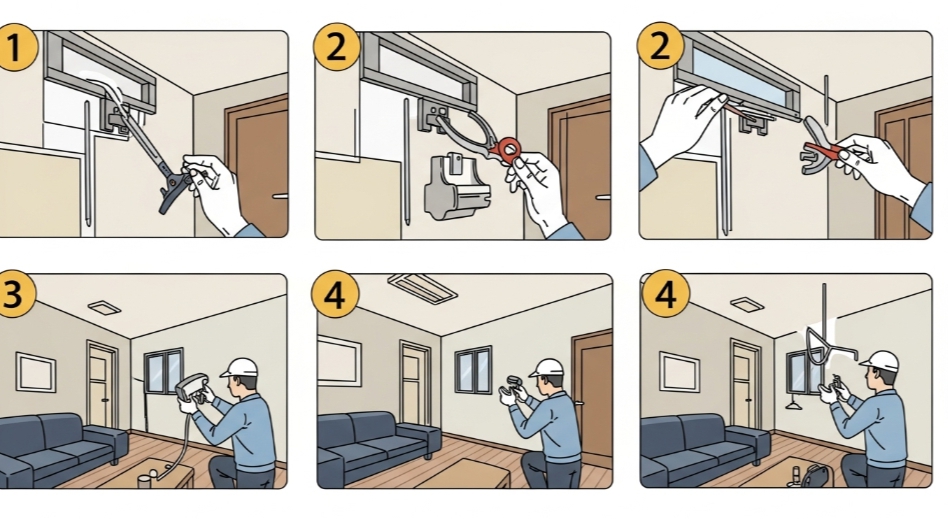 1

2

2

3

4

4